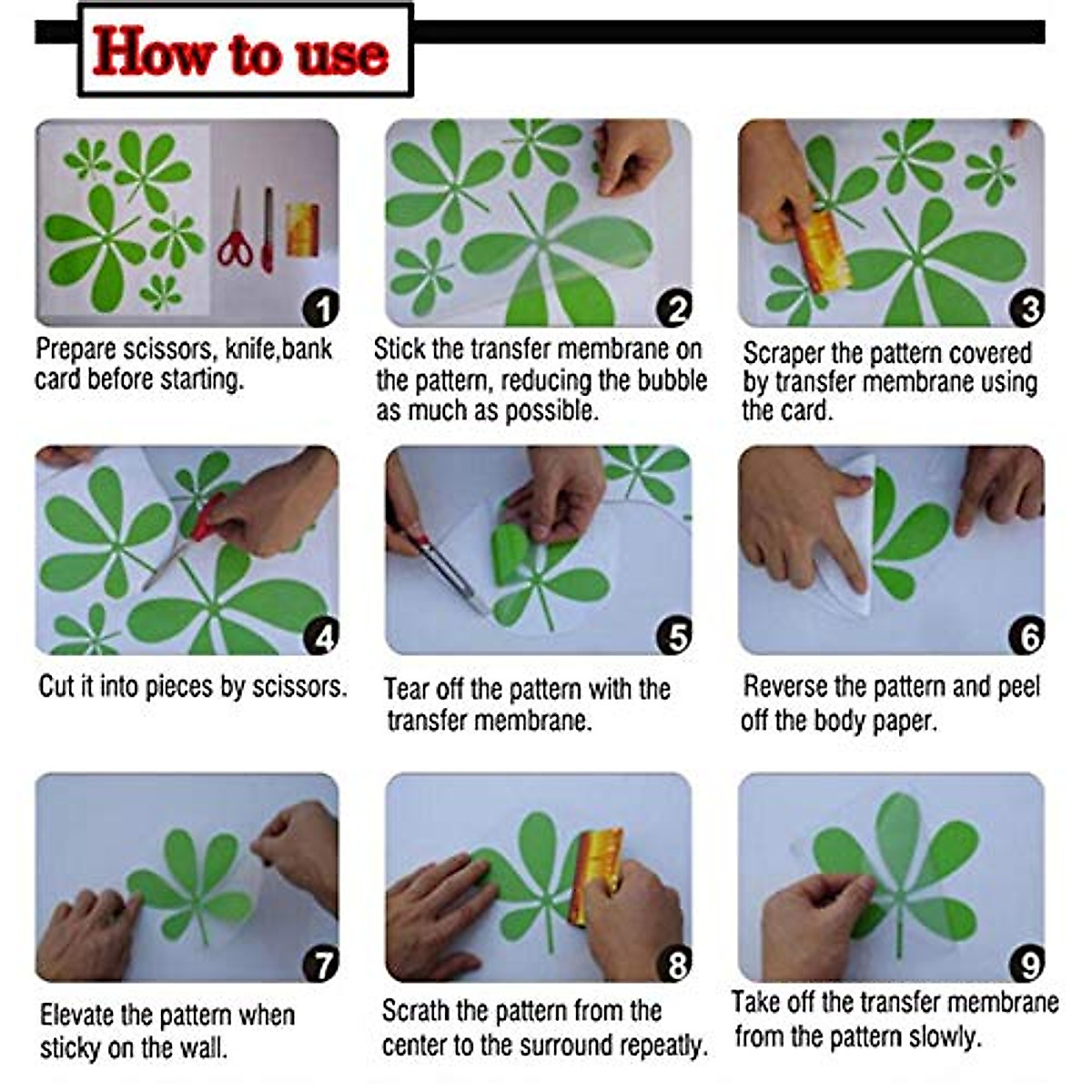 How to use

1

Prepare scissors, knife,bank card before starting.

2

Stick the transfer membrane on the pattern, reducing the bubble as much as possible.

3

Scraper the pattern covered by transfer membrane using the card.

4

Cut it into pieces by scissors.

5

Tear off the pattern with the transfer membrane.

6

Reverse the pattern and peel off the body paper.

7

Elevate the pattern when sticky on the wall.

8

Scrath the pattern from the center to the surround repeatly.

9

Take off the transfer membrane from the pattern slowly.