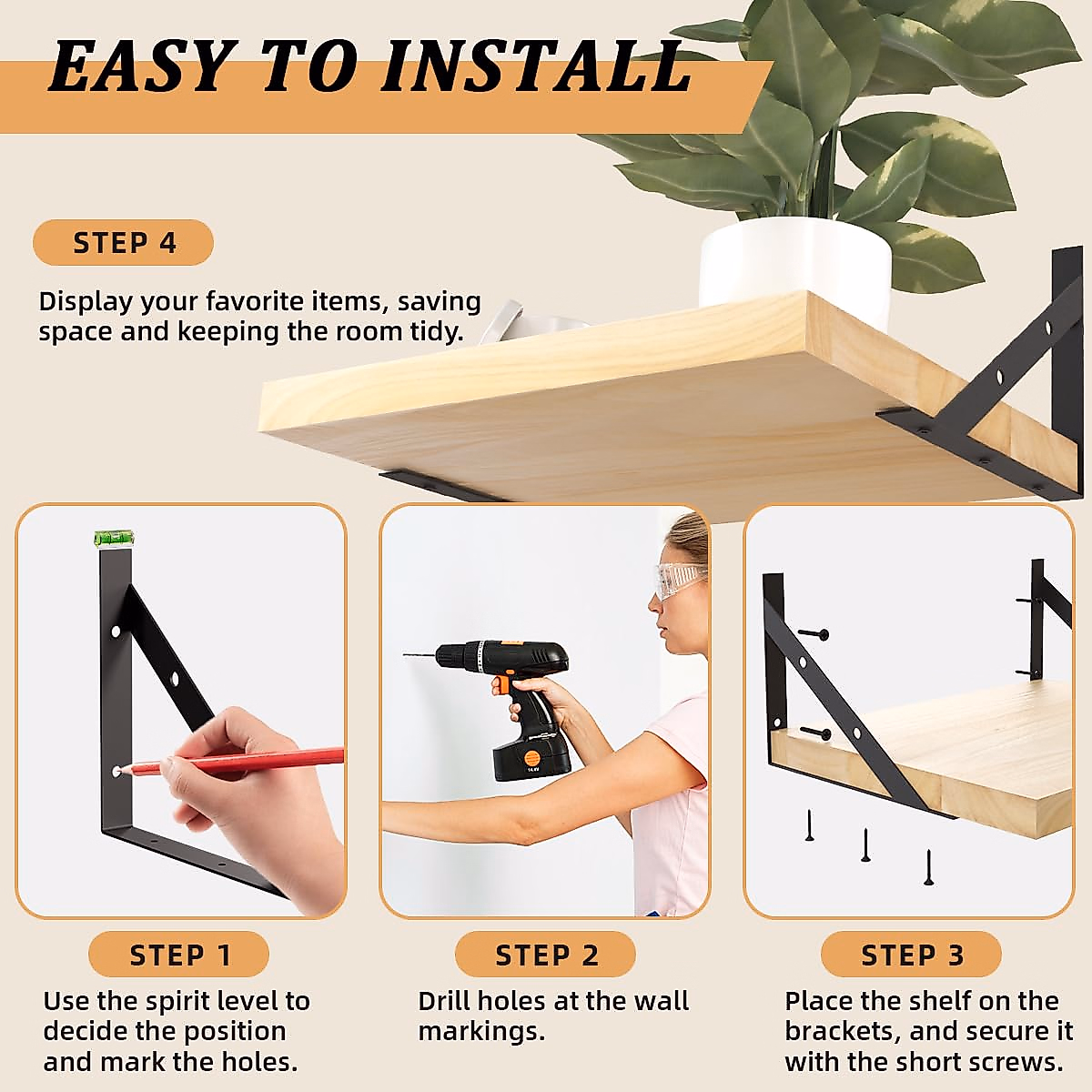 EASY TO INSTALL

STEP 4

Display your favorite items, saving space and keeping the room tidy.

14.4V

STEP 1

Use the spirit level to decide the position and mark the holes.

STEP 2

Drill holes at the wall markings.

STEP 3

Place the shelf on the brackets, and secure it with the short screws.