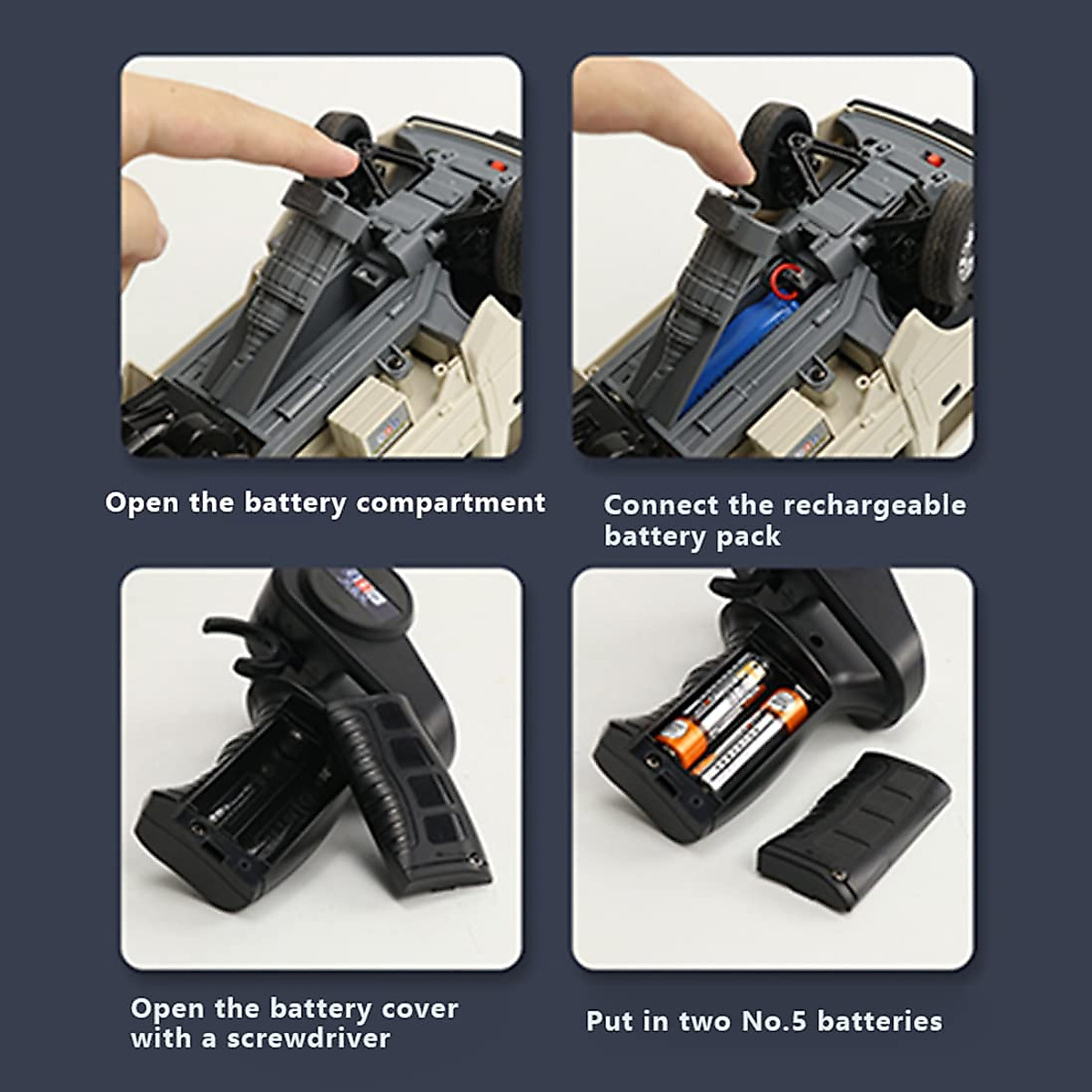 Open the battery compartment

Connect the rechargeable battery pack

Open the battery cover with a screwdriver

Put in two No.5 batteries