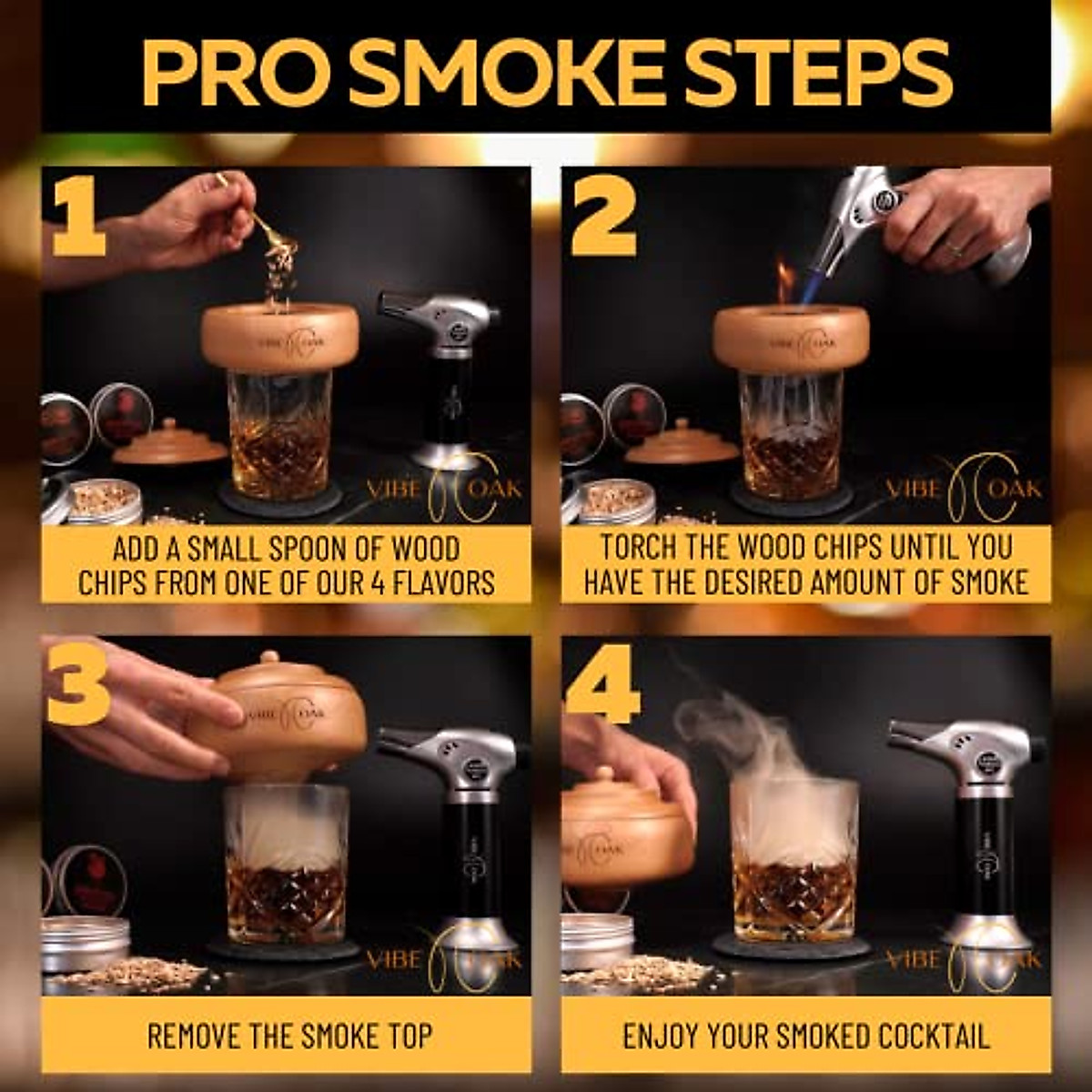 PRO SMOKE STEPS

1

VIBE OAK

VIBE OAK

ADD A SMALL SPOON OF WOOD CHIPS FROM ONE OF OUR 4 FLAVORS

2

VIBE OAK

VIBE OAK

TORCH THE WOOD CHIPS UNTIL YOU HAVE THE DESIRED AMOUNT OF SMOKE

3

VIBE OAK

VIBE OAK

REMOVE THE SMOKE TOP

4

VIBE OAK

VIBE OAK

ENJOY YOUR SMOKED COCKTAIL