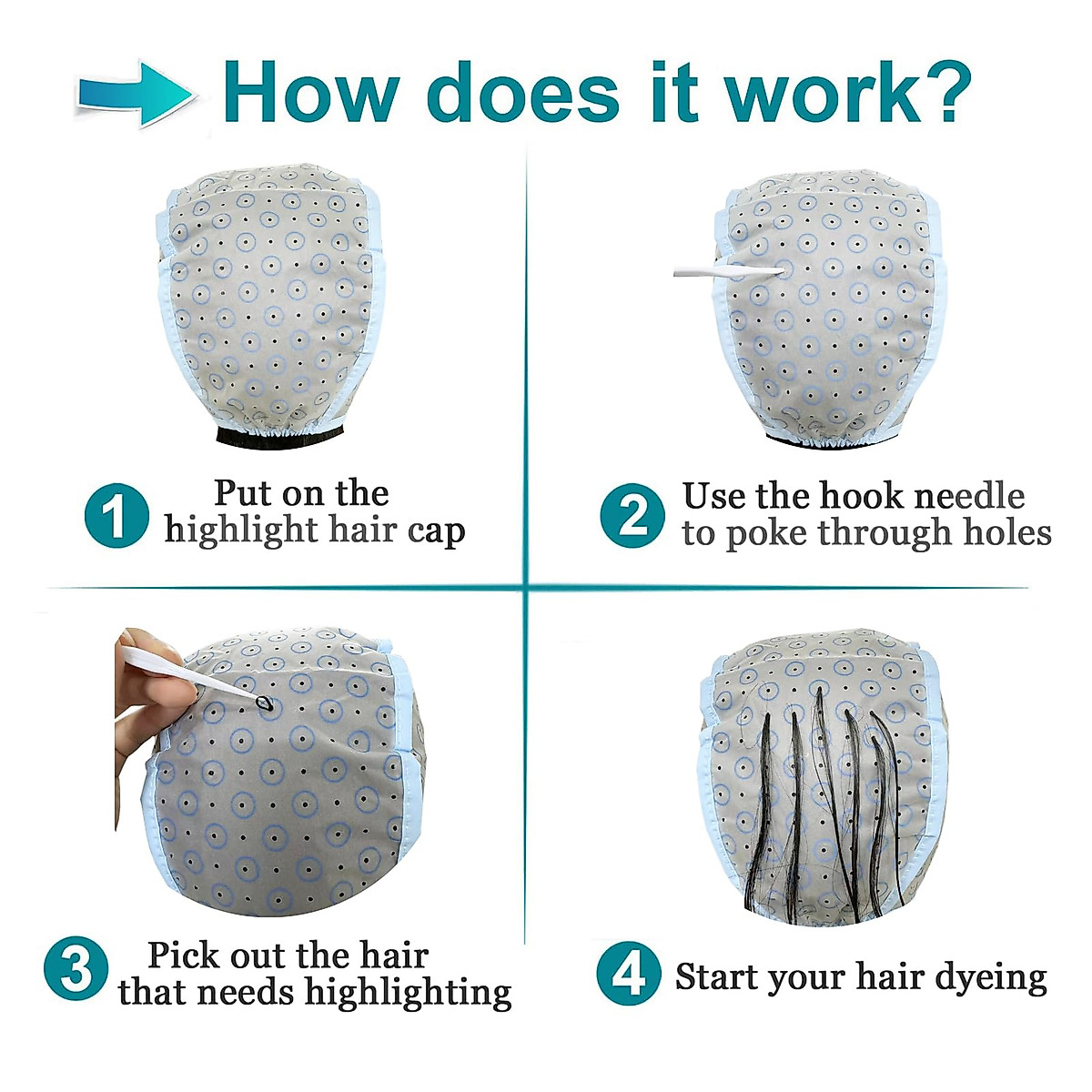 How does it work?

1 Put on the highlight hair cap

2 Use the hook needle to poke through holes

3 Pick out the hair that needs highlighting

4 Start your hair dyeing