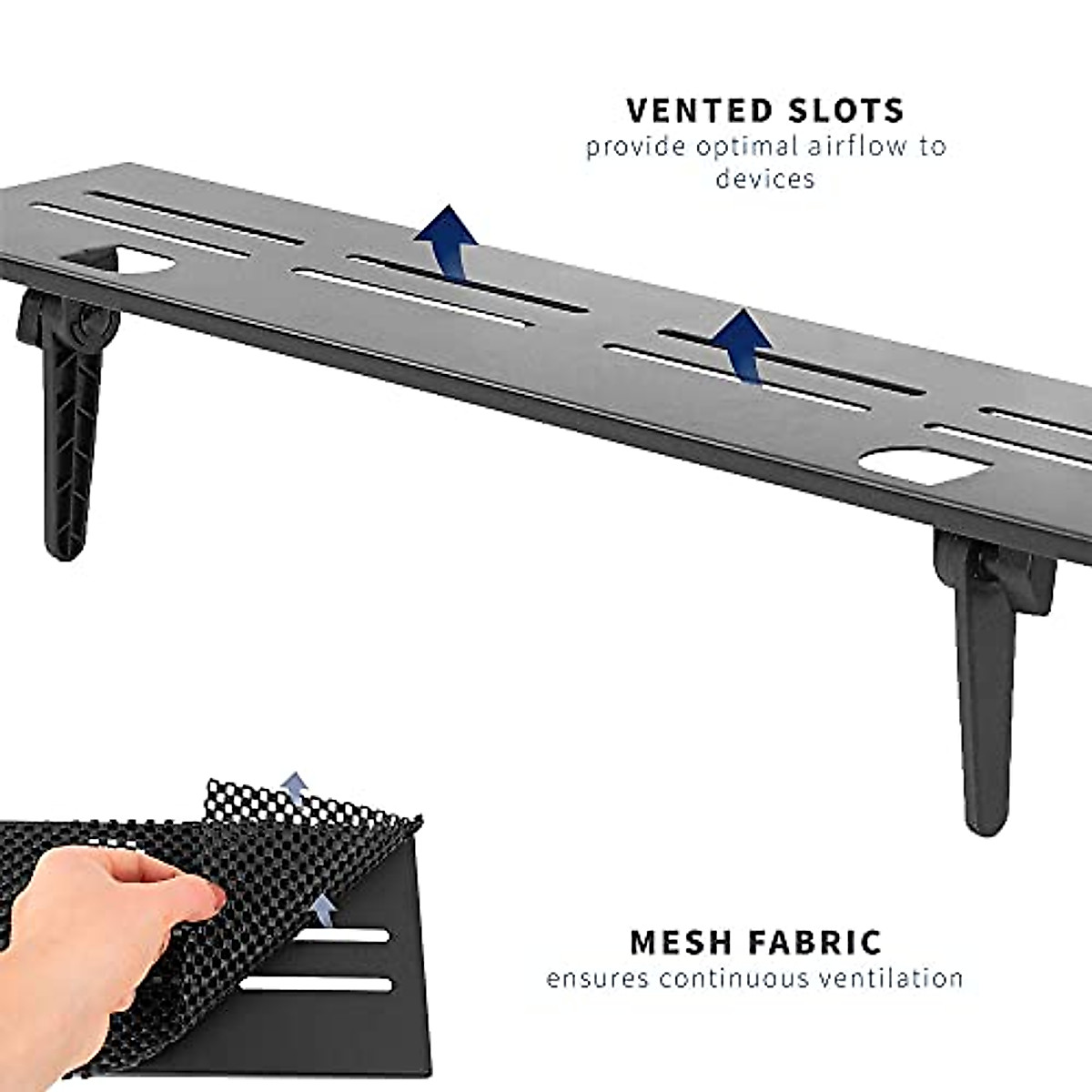 VENTED SLOTS
provide optimal airflow to devices

MESH FABRIC
ensures continuous ventilation