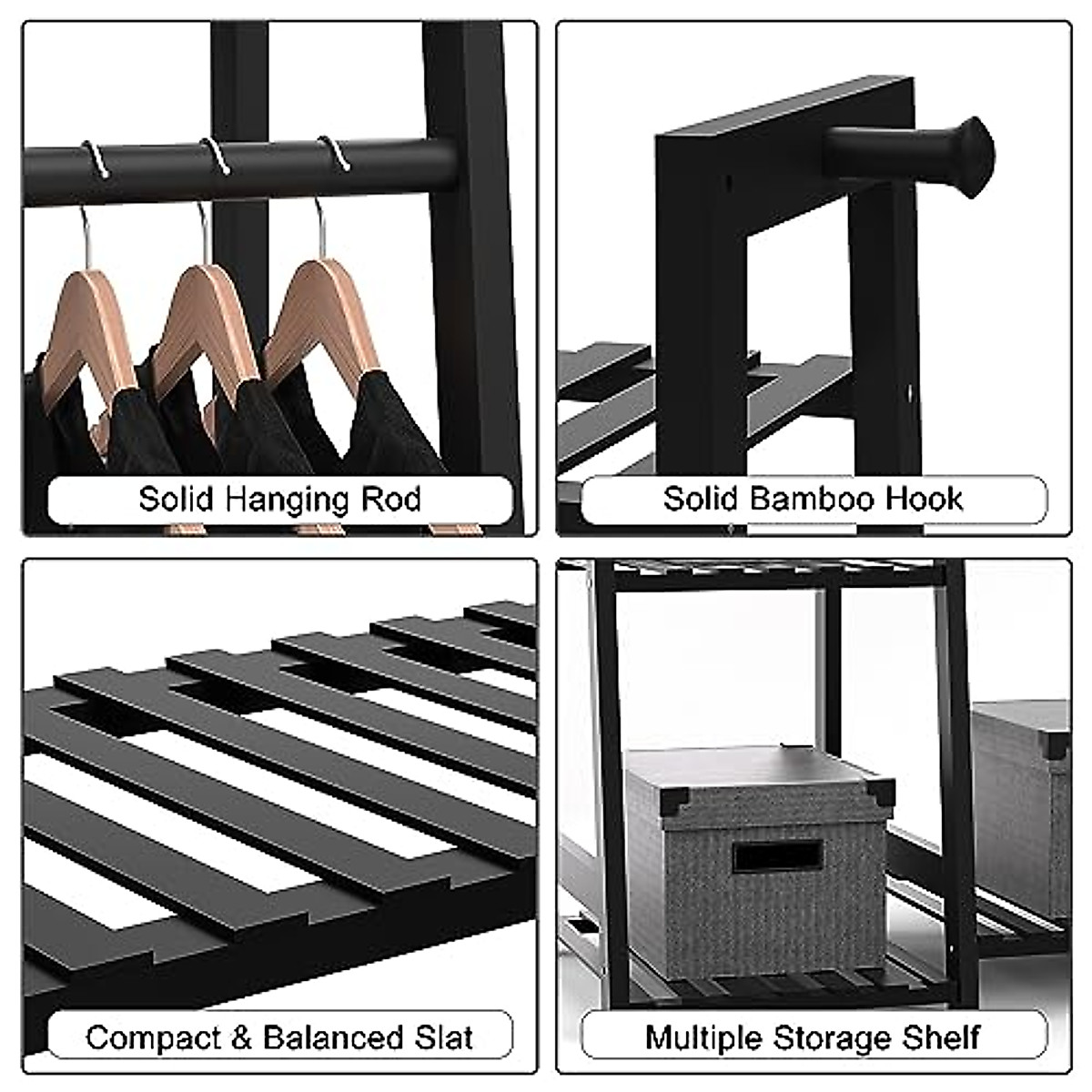 Solid Hanging Rod

Solid Bamboo Hook

Compact & Balanced Slat

Multiple Storage Shelf