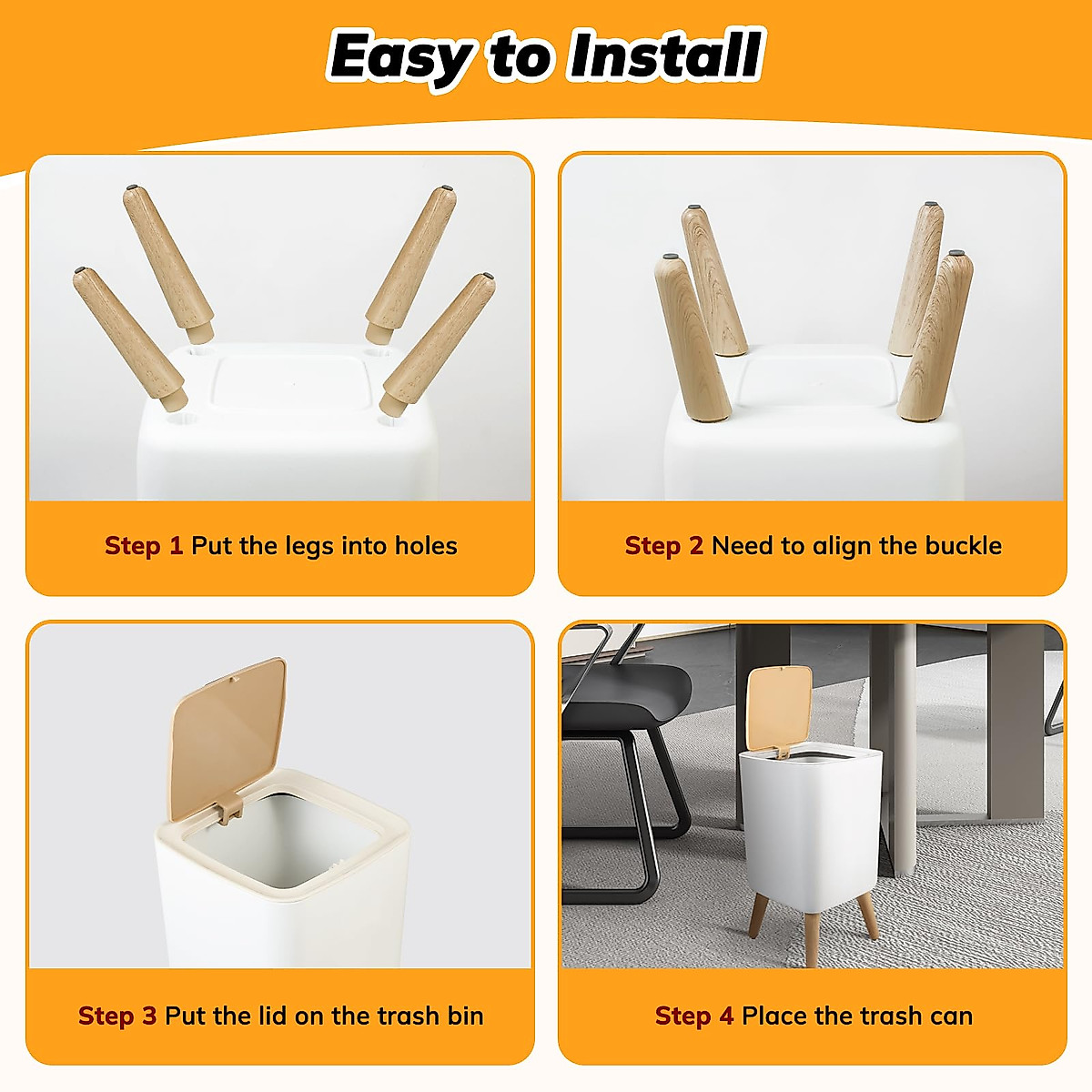 Easy to Install

Step 1 Put the legs into holes

Step 2 Need to align the buckle

Step 3 Put the lid on the trash bin

Step 4 Place the trash can