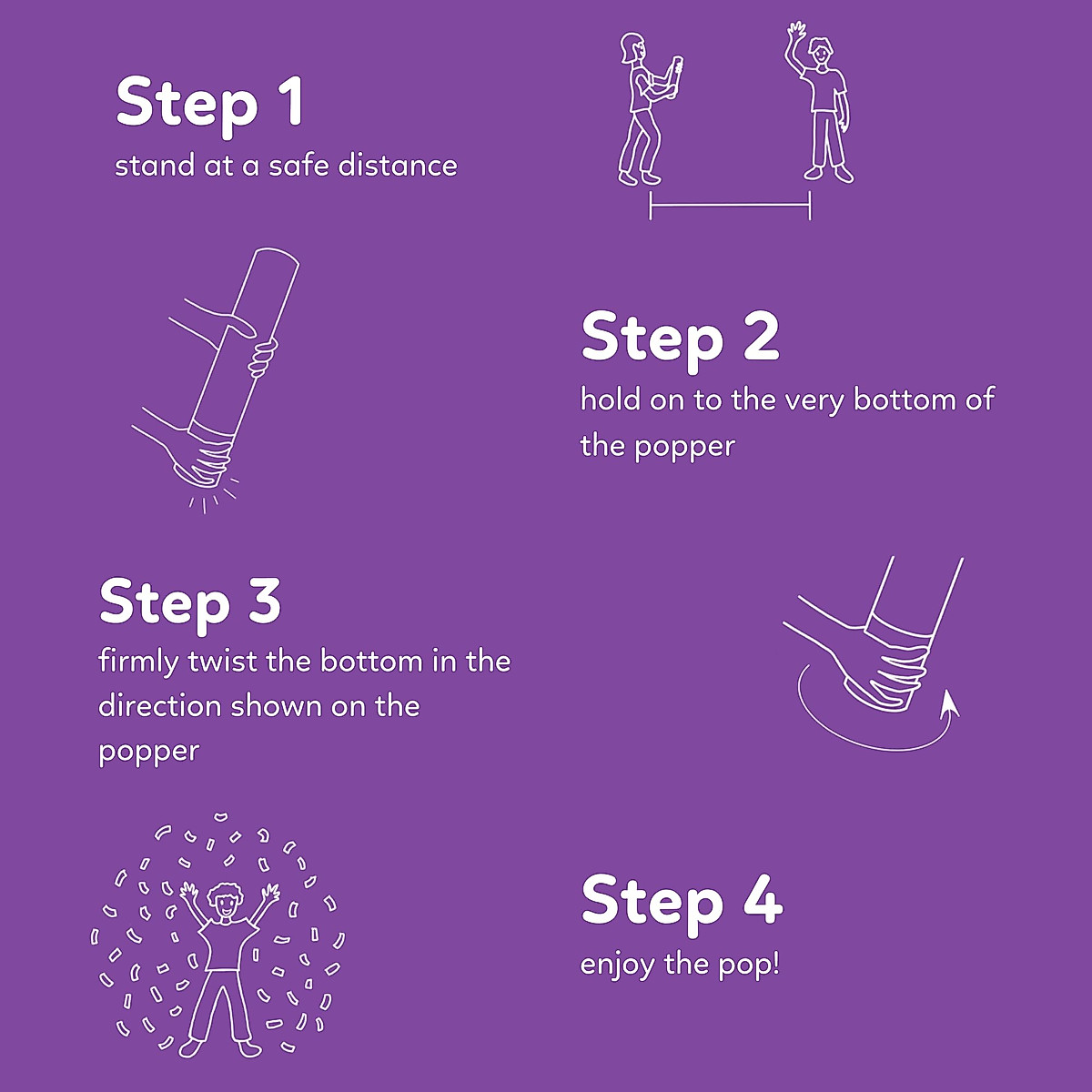 Step 1
stand at a safe distance

Step 2
hold on to the very bottom of the popper

Step 3
firmly twist the bottom in the direction shown on the popper

Step 4
enjoy the pop!