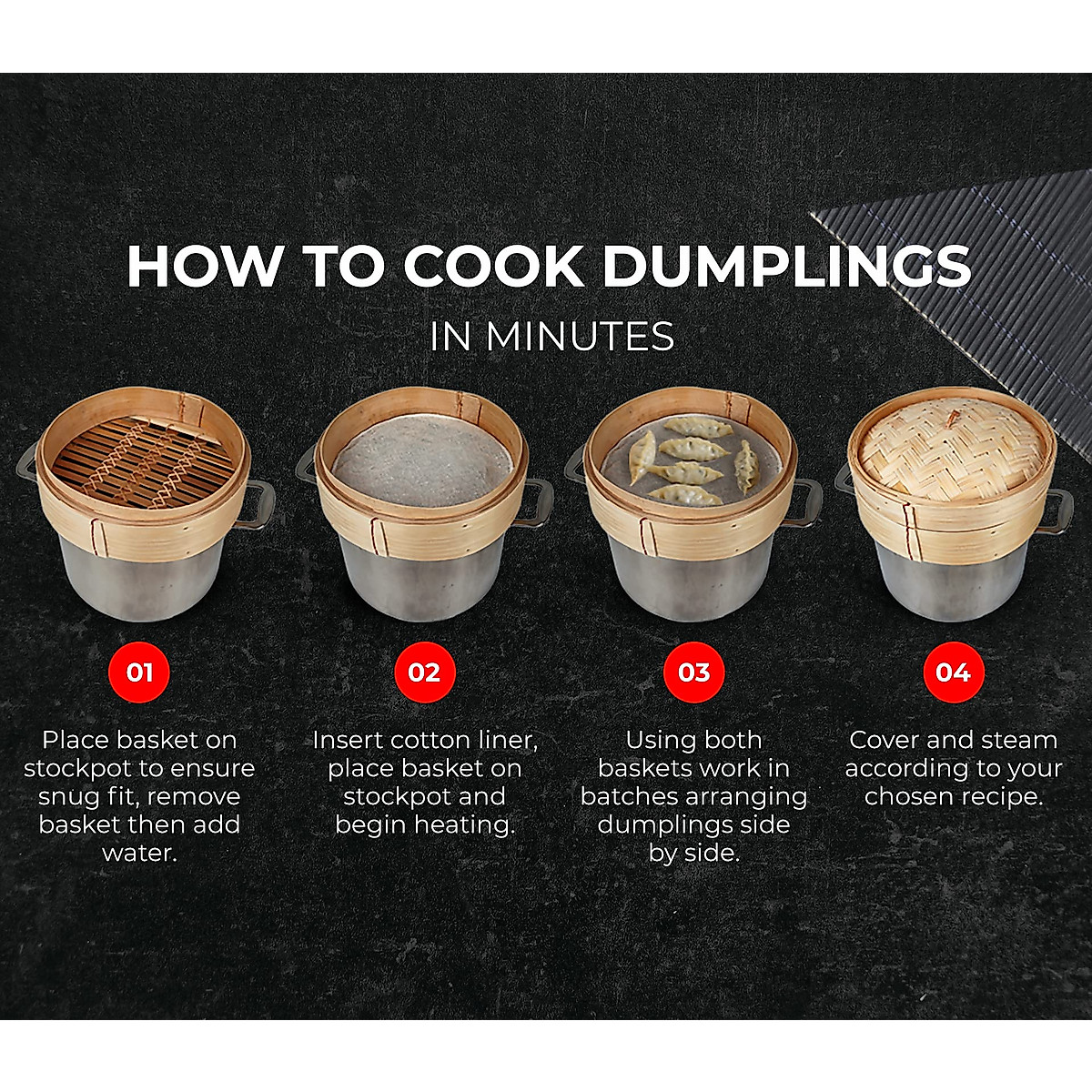 HOW TO COOK DUMPLINGS
IN MINUTES

01

Place basket on stockpot to ensure snug fit, remove basket then add water.

02

Insert cotton liner, place basket on stockpot and begin heating.

03

Using both baskets work in batches arranging dumplings side by side.

04

Cover and steam according to your chosen recipe.