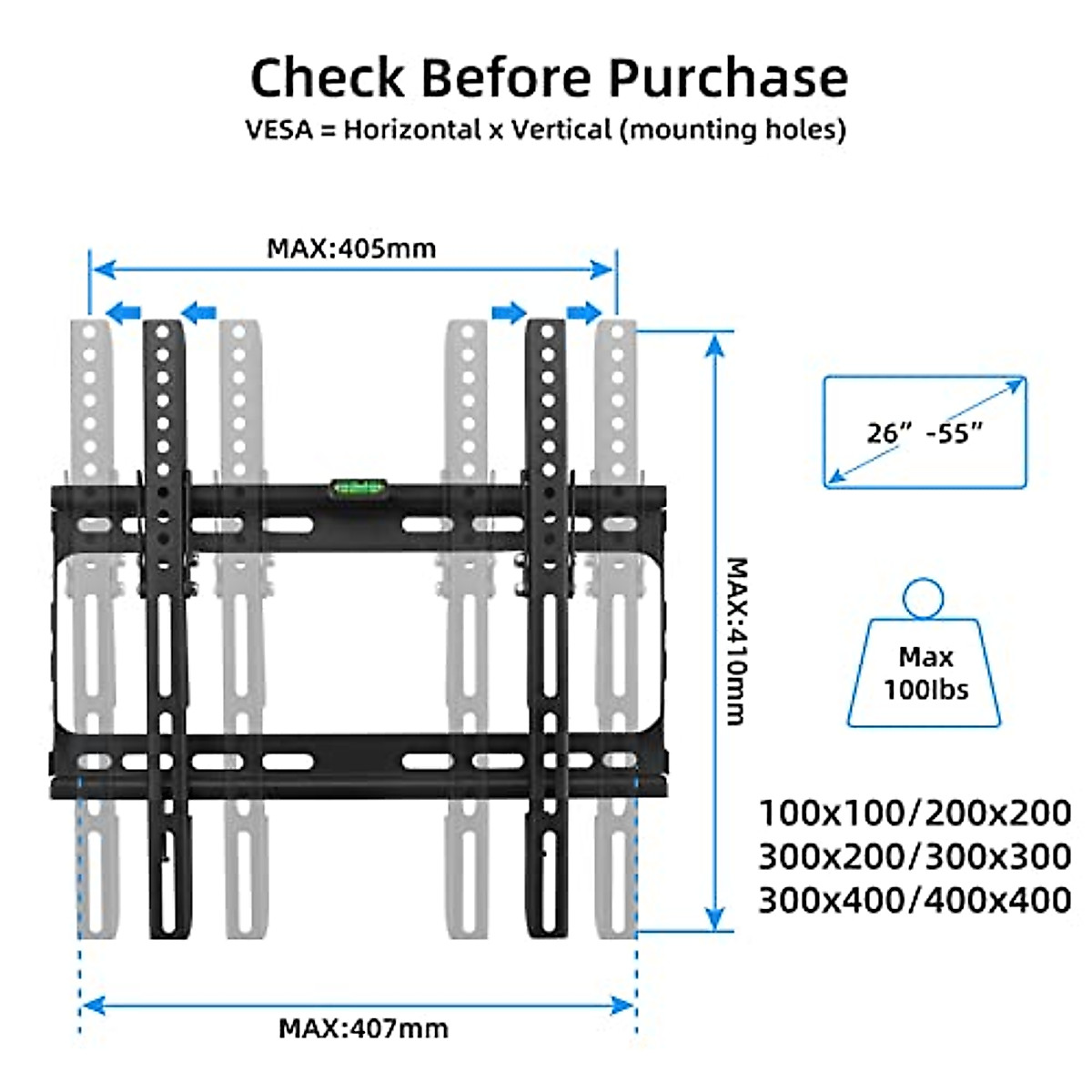 Check Before Purchase
VESA = Horizontal x Vertical (mounting holes)

MAX:405mm

MAX:410mm

26” -55”

Max 100lbs

100x100/200x200
300x200/300x300
300x400/400x400

MAX:407mm