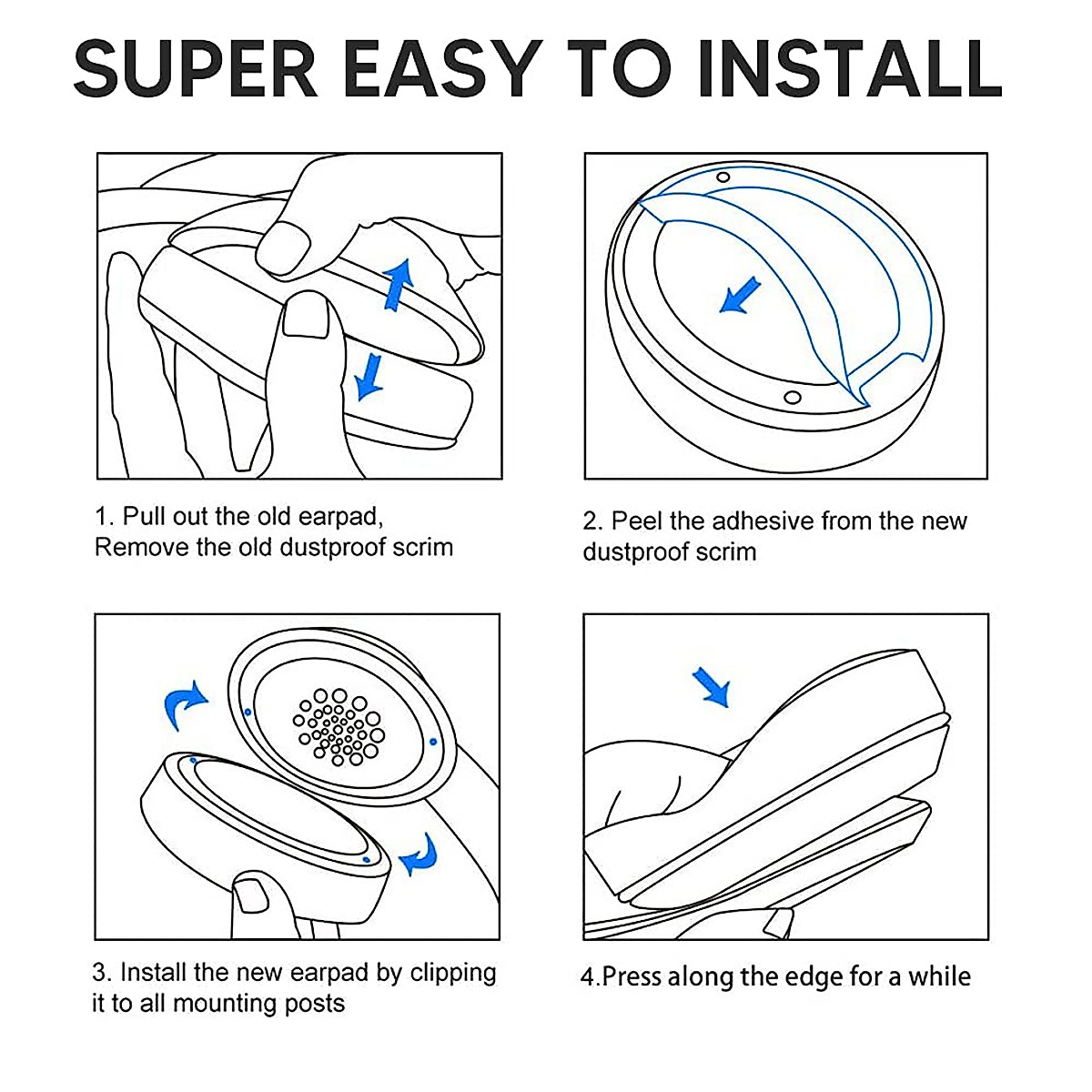 SUPER EASY TO INSTALL

1. Pull out the old earpad,
Remove the old dustproof scrim

2. Peel the adhesive from the new dustproof scrim

3. Install the new earpad by clipping it to all mounting posts

4.Press along the edge for a while