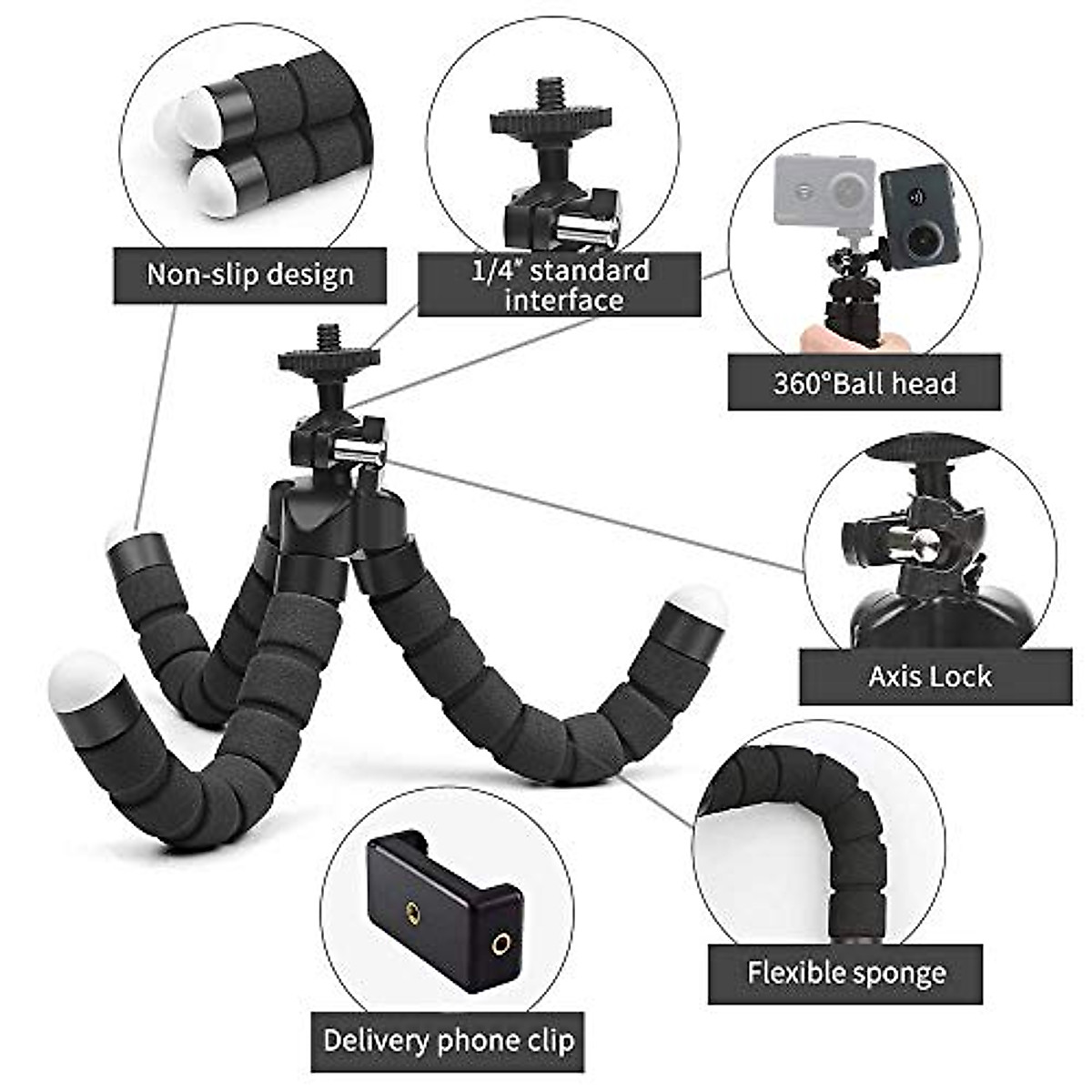 Non-slip design

1/4" standard interface

360°Ball head

Axis Lock

Flexible sponge

Delivery phone clip