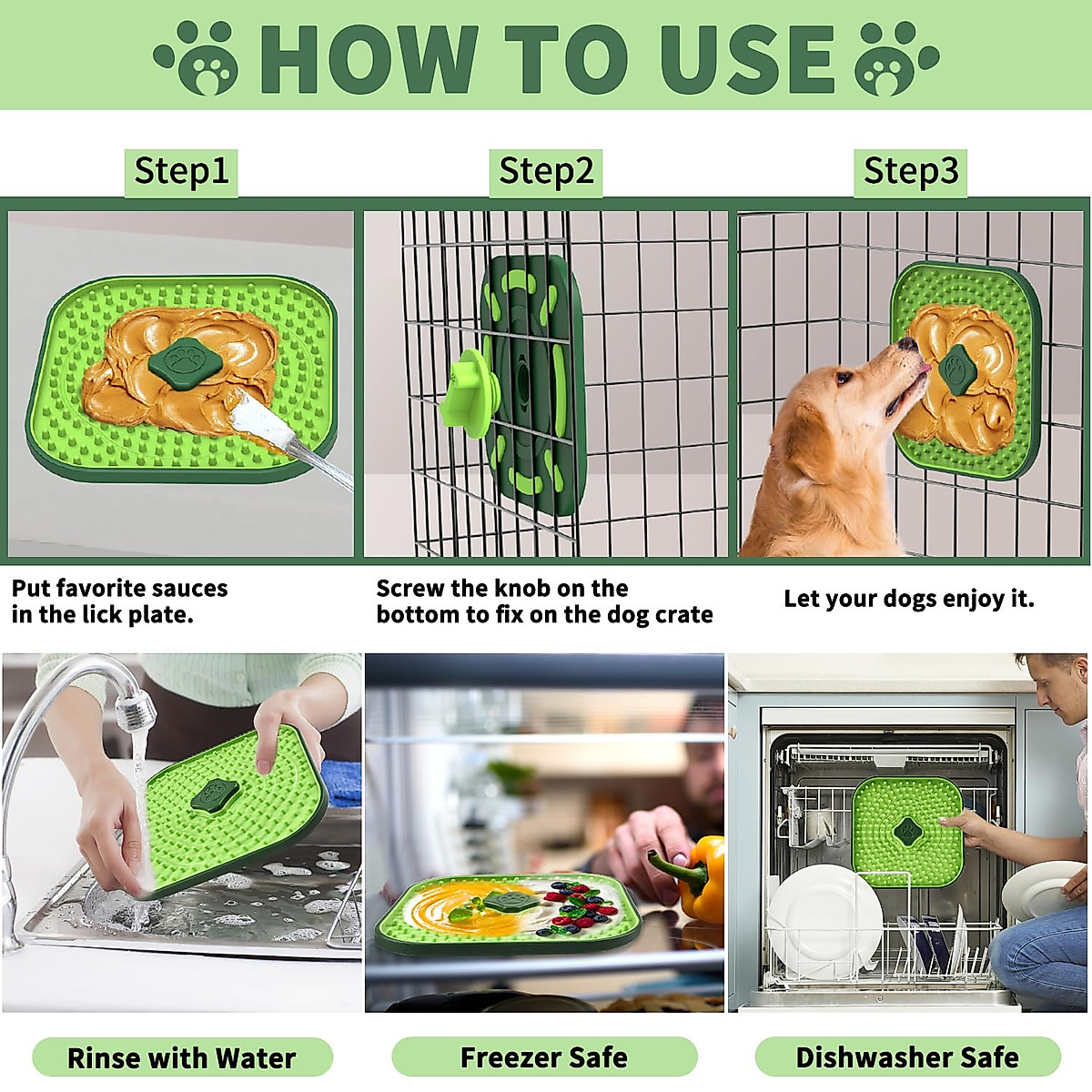 HOW TO USE

Step1

Step2

Step3

Put favorite sauces in the lick plate.

Screw the knob on the bottom to fix on the dog crate

Let your dogs enjoy it.

Rinse with Water

Freezer Safe

Dishwasher Safe