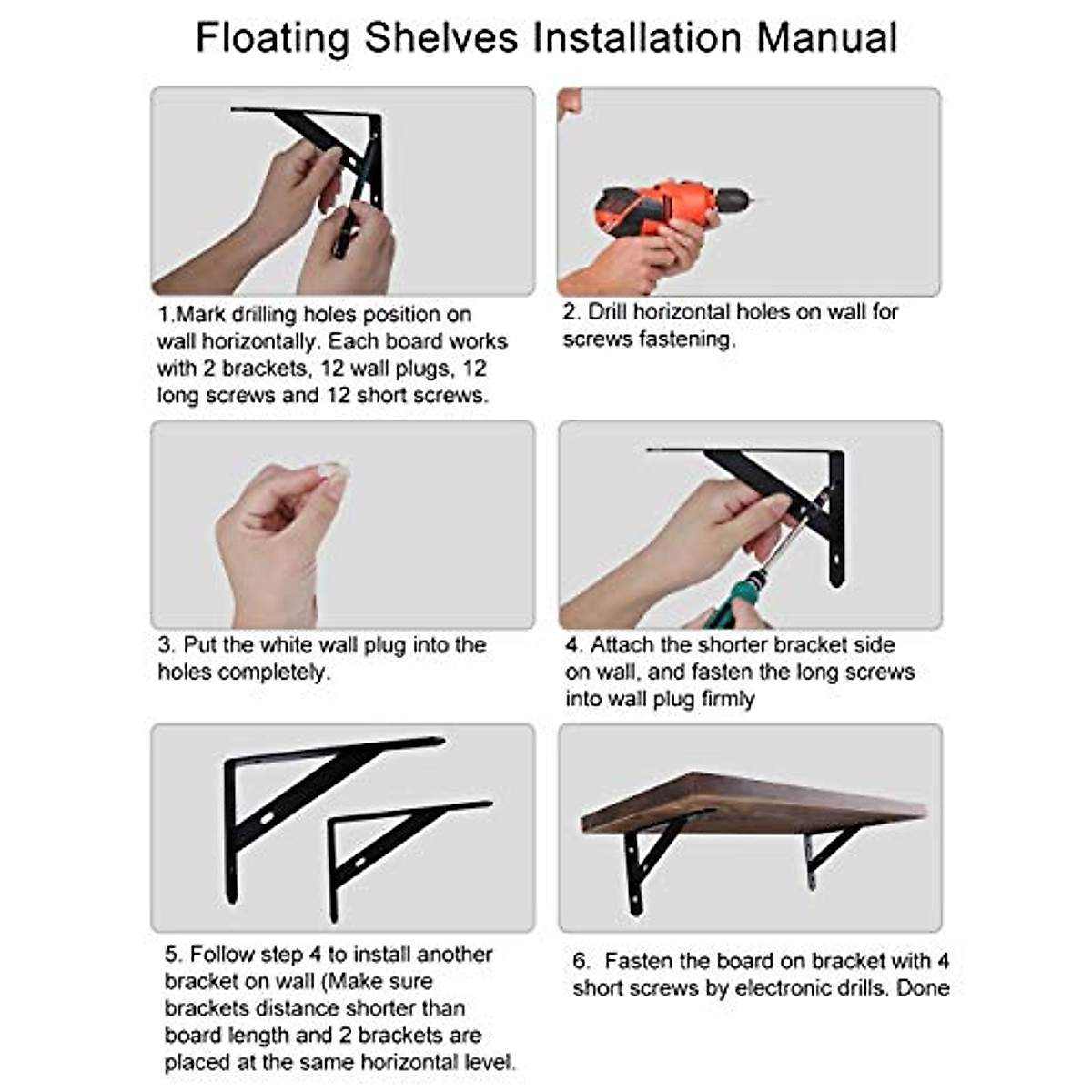 Floating Shelves Installation Manual

1.Mark drilling holes position on wall horizontally. Each board works with 2 brackets, 12 wall plugs, 12 long screws and 12 short screws.

2. Drill horizontal holes on wall for screws fastening.

3. Put the white wall plug into the holes completely.

4. Attach the shorter bracket side on wall, and fasten the long screws into wall plug firmly

5. Follow step 4 to install another bracket on wall (Make sure brackets distance shorter than board length and 2 brackets are placed at the same horizontal level.

6. Fasten the board on bracket with 4 short screws by electronic drills. Done