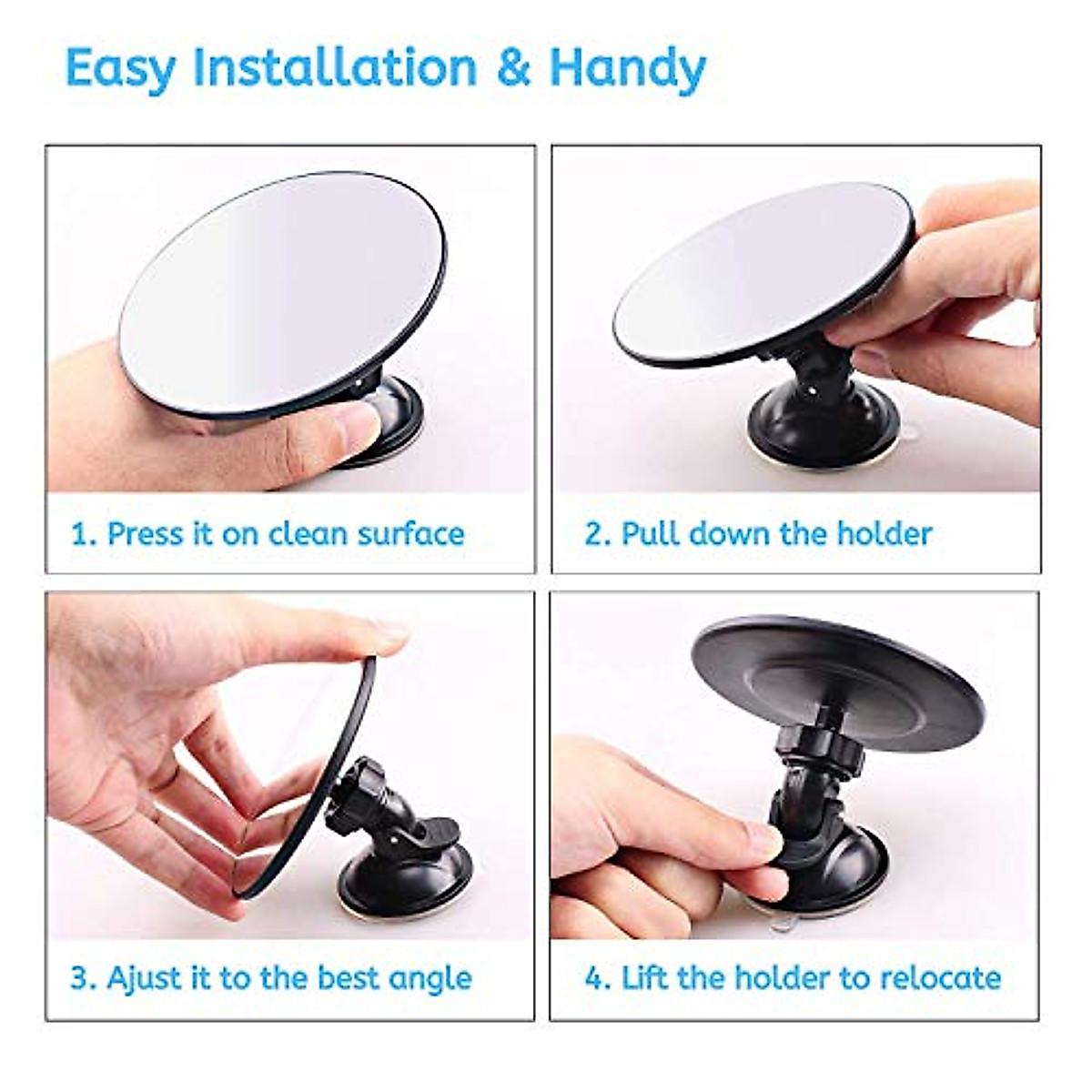 Easy Installation & Handy

1. Press it on clean surface

2. Pull down the holder

3. Ajust it to the best angle

4. Lift the holder to relocate