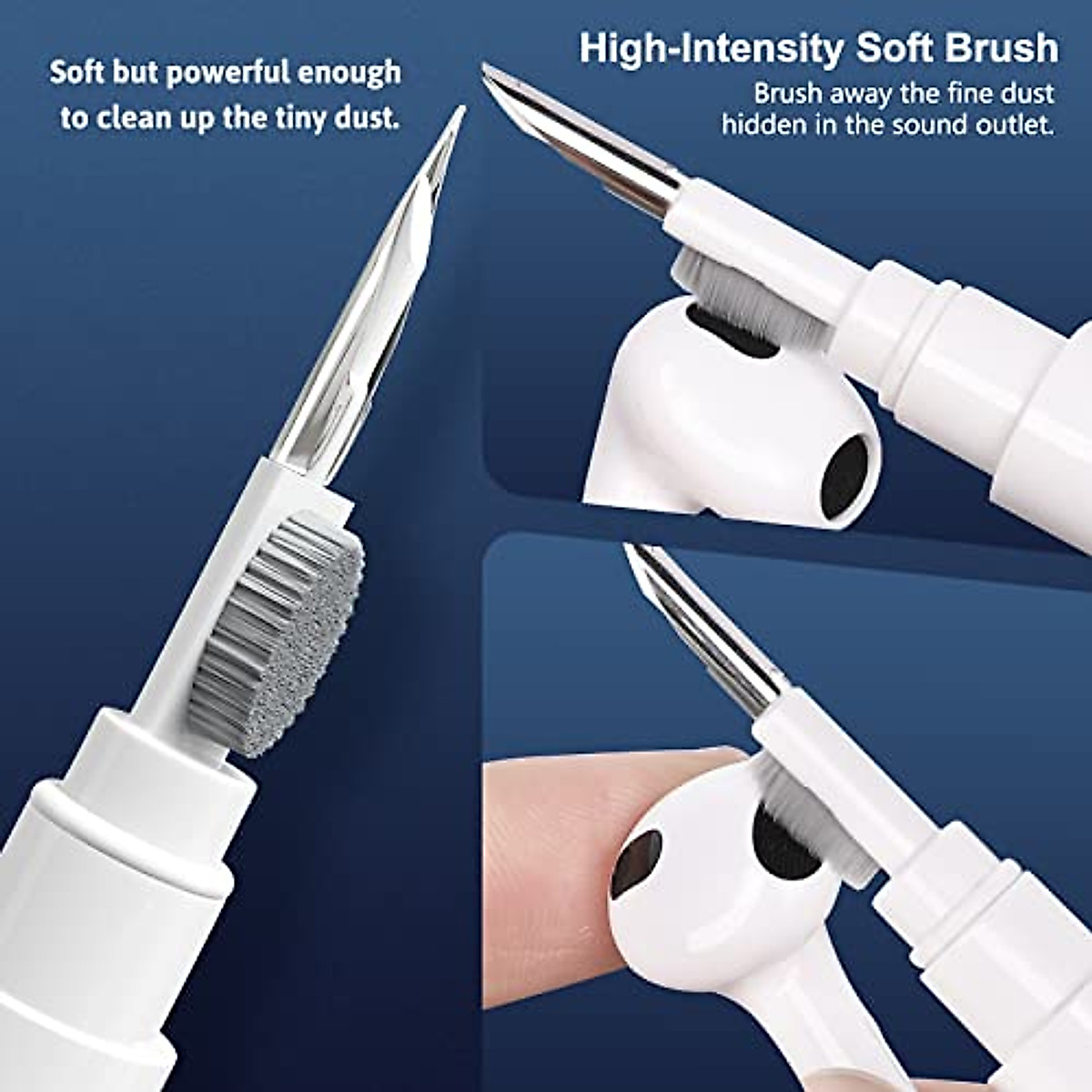 Soft but powerful enough to clean up the tiny dust.

High-Intensity Soft Brush

Brush away the fine dust hidden in the sound outlet.