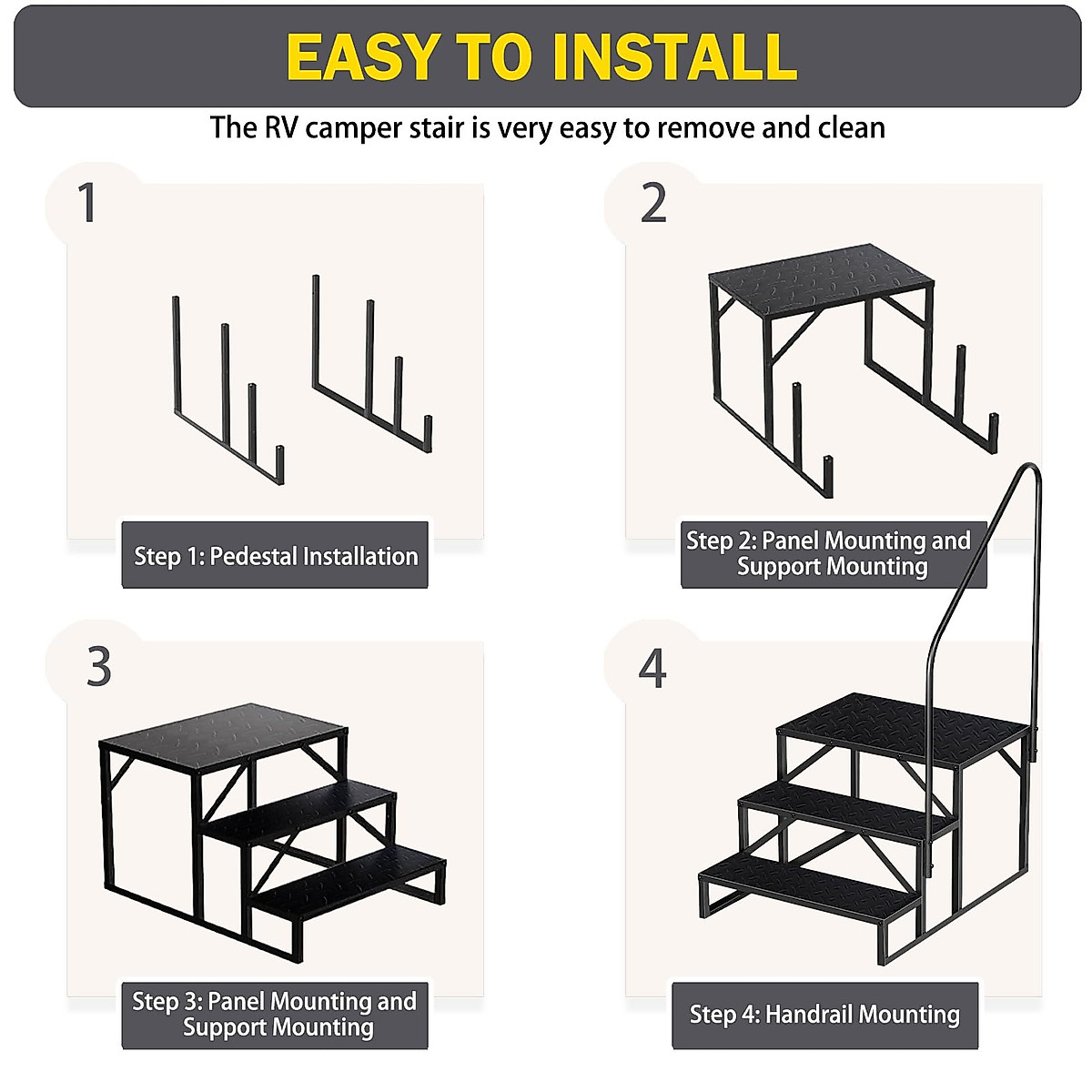 EASY TO INSTALL

The RV camper stair is very easy to remove and clean

1

Step 1: Pedestal Installation

2

Step 2: Panel Mounting and Support Mounting

3

Step 3: Panel Mounting and Support Mounting

4

Step 4: Handrail Mounting