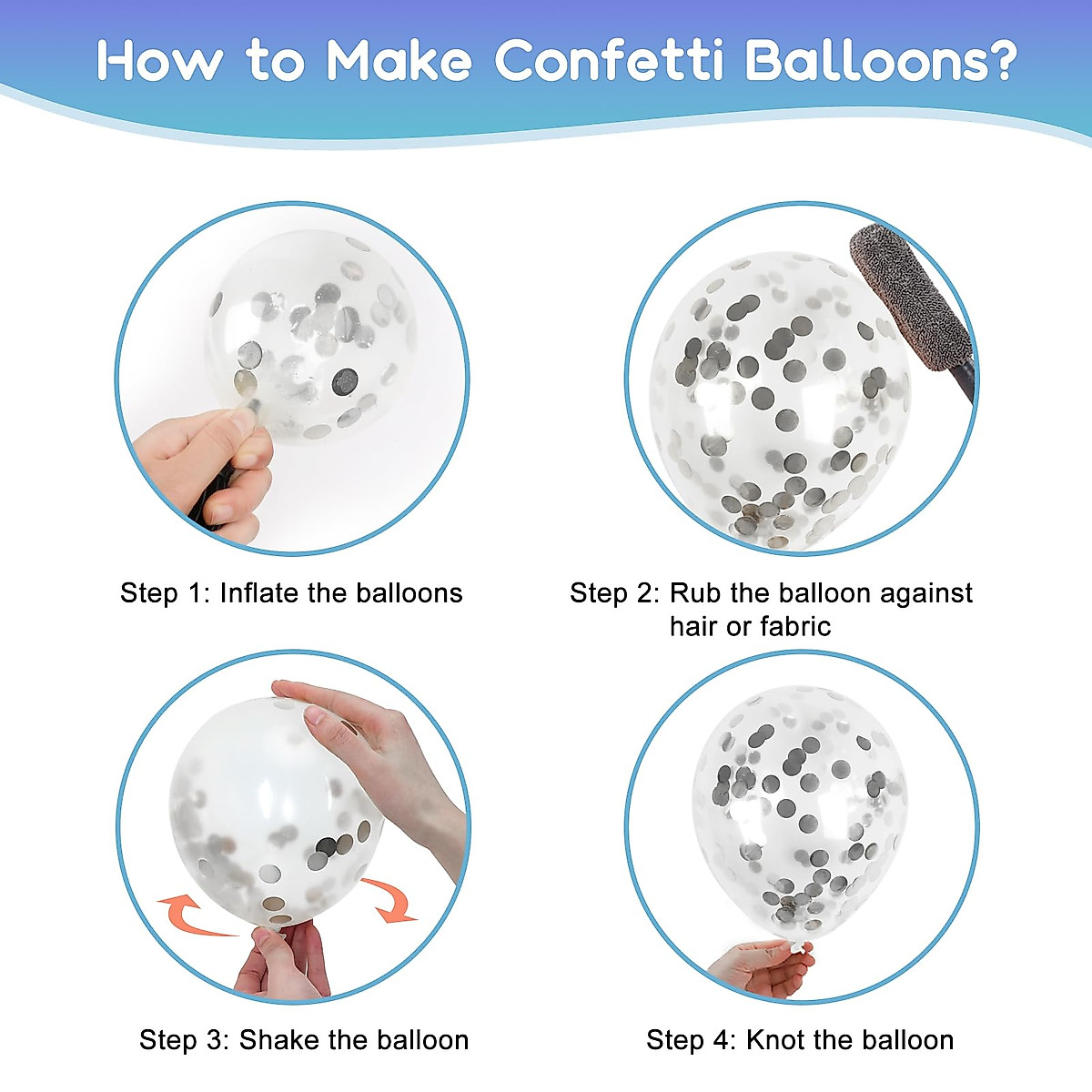 How to Make Confetti Balloons?

Step 1: Inflate the balloons

Step 2: Rub the balloon against hair or fabric

Step 3: Shake the balloon

Step 4: Knot the balloon