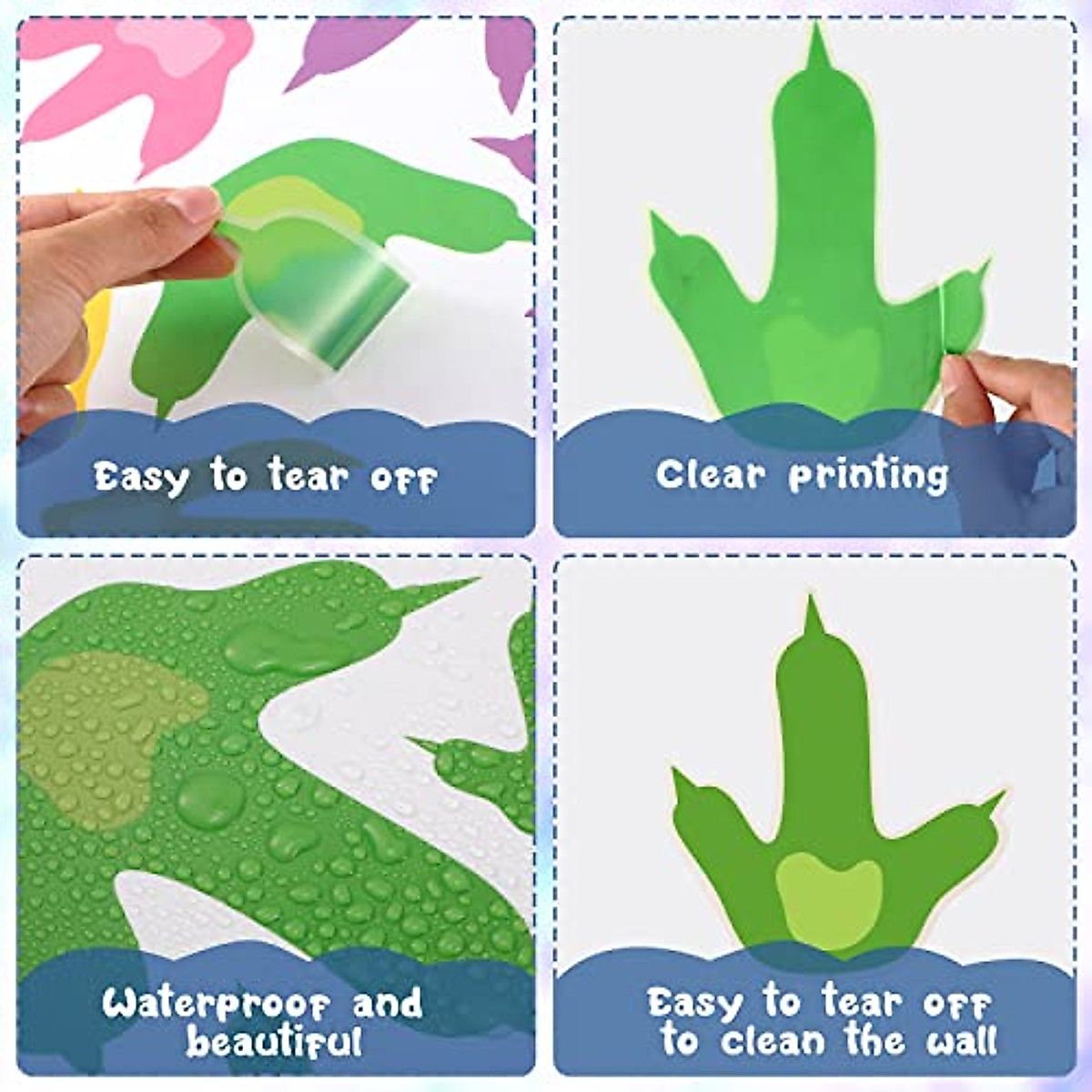 Easy to tear off

Clear printing

Waterproof and beautiful

Easy to tear off to clean the wall