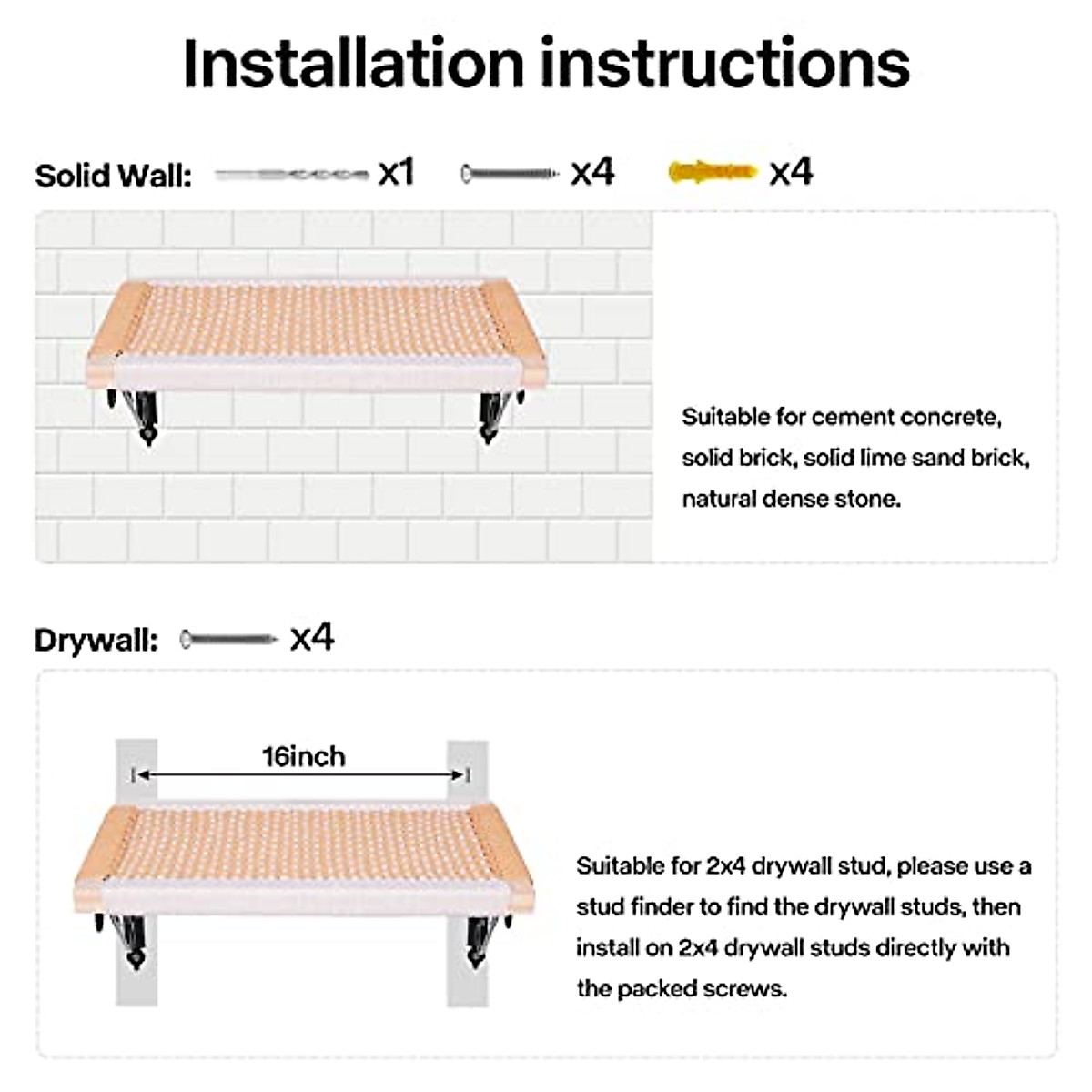 Installation instructions

Solid Wall: x1 x4 x4

Suitable for cement concrete, solid brick, solid lime sand brick, natural dense stone.

Drywall: x4

16inch

Suitable for 2x4 drywall stud, please use a stud finder to find the drywall studs, then install on 2x4 drywall studs directly with the packed screws.