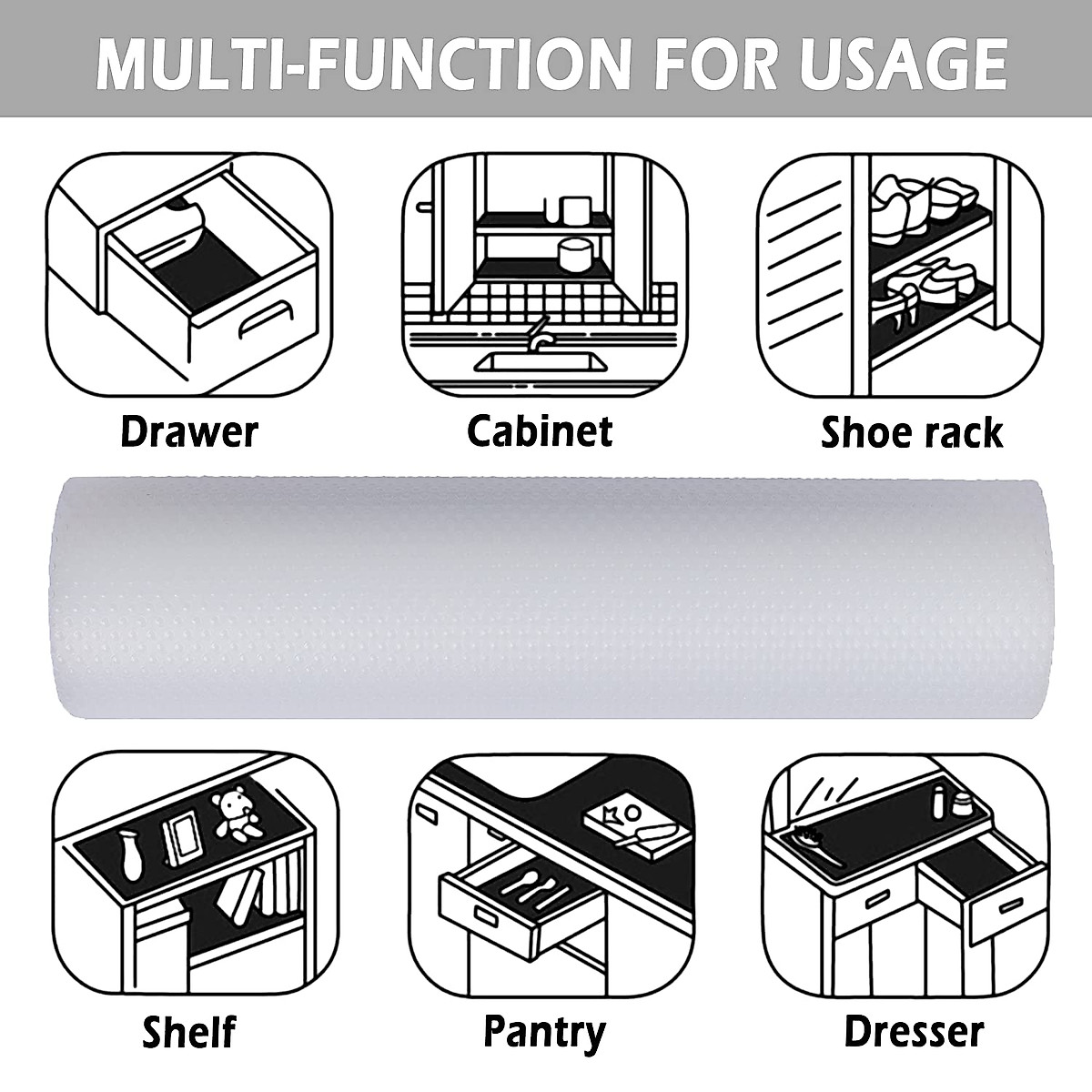 MULTI-FUNCTION FOR USAGE

Drawer

Cabinet

Shoe rack

Shelf

Pantry

Dresser