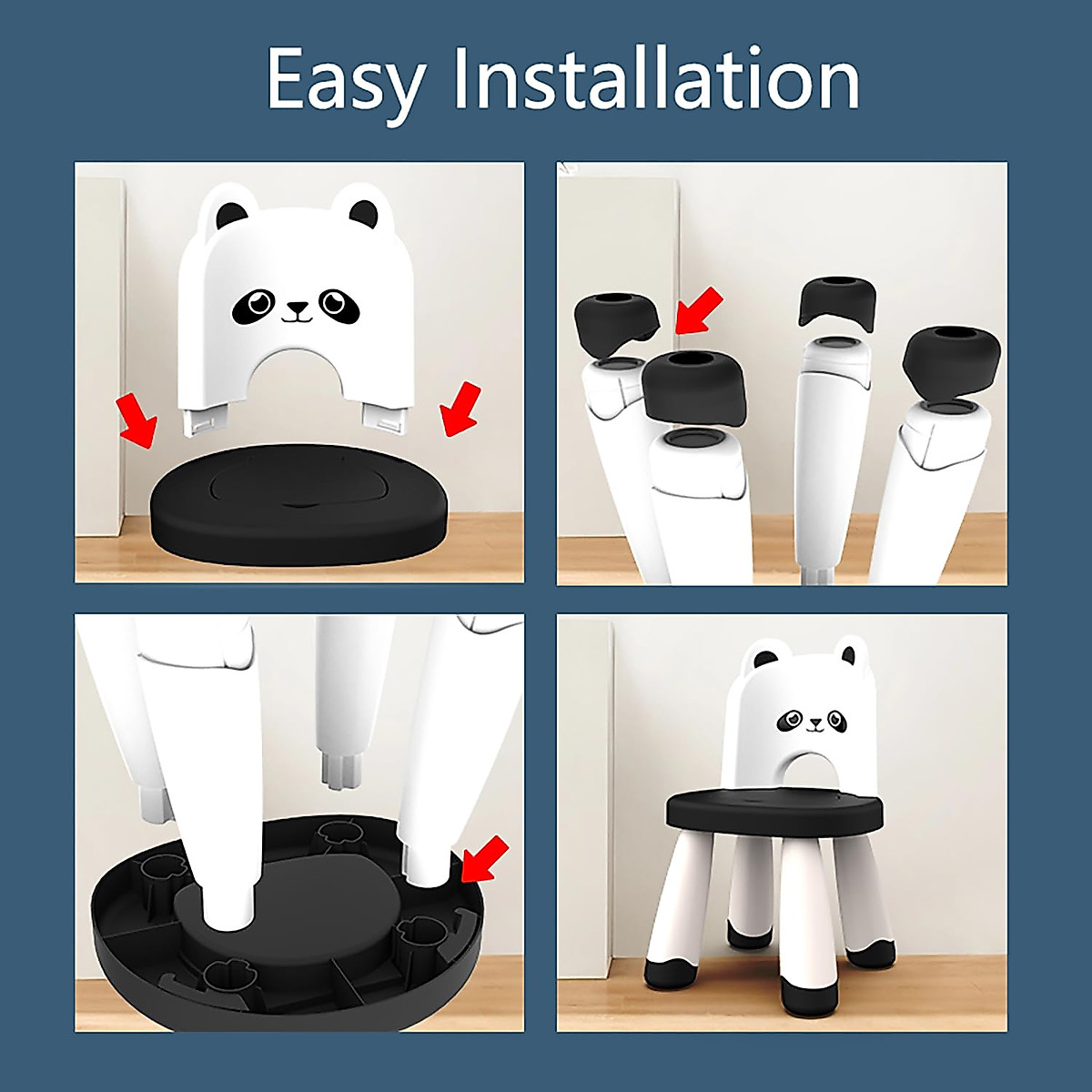 Easy Installation