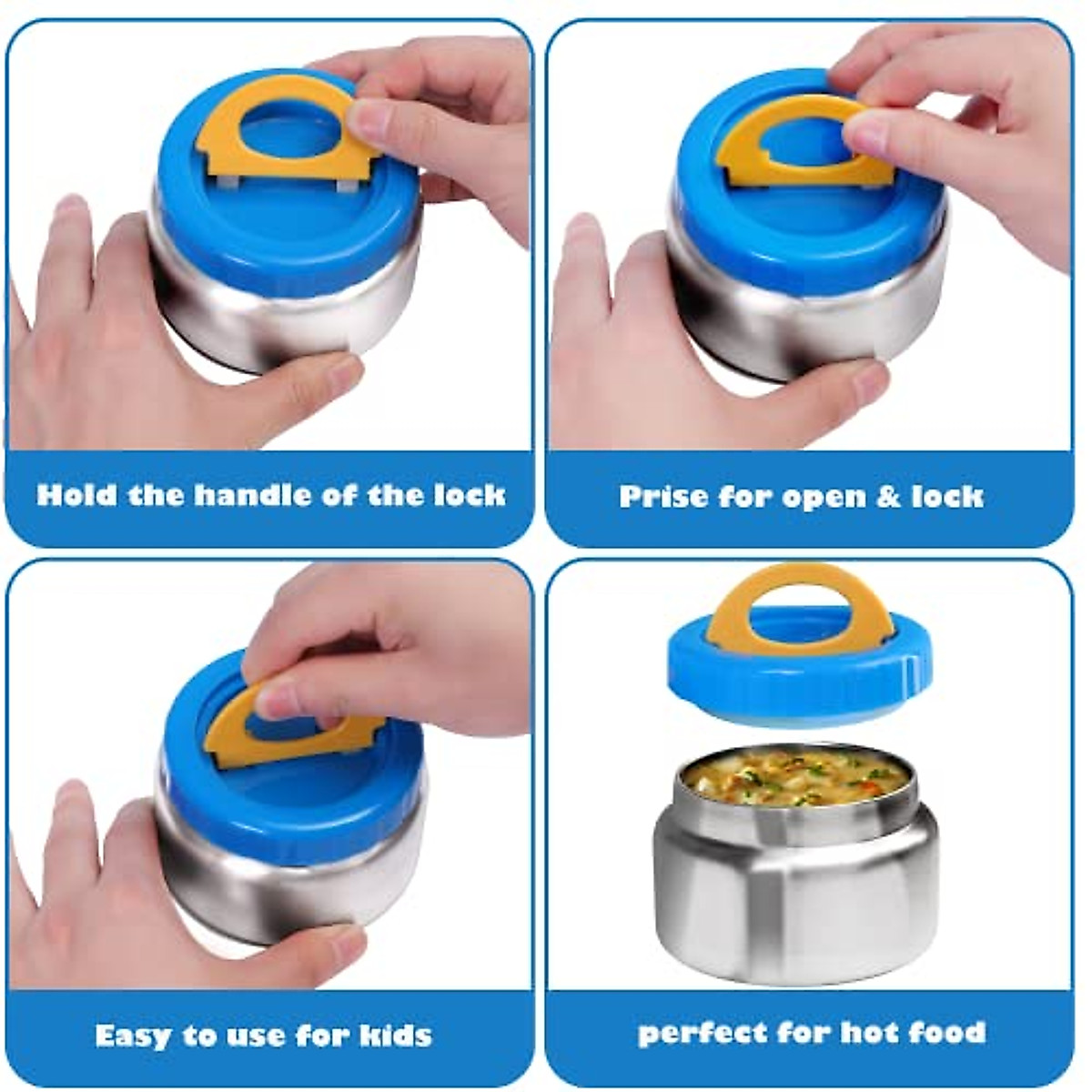 Hold the handle of the lock

Prise for open & lock

Easy to use for kids

perfect for hot food