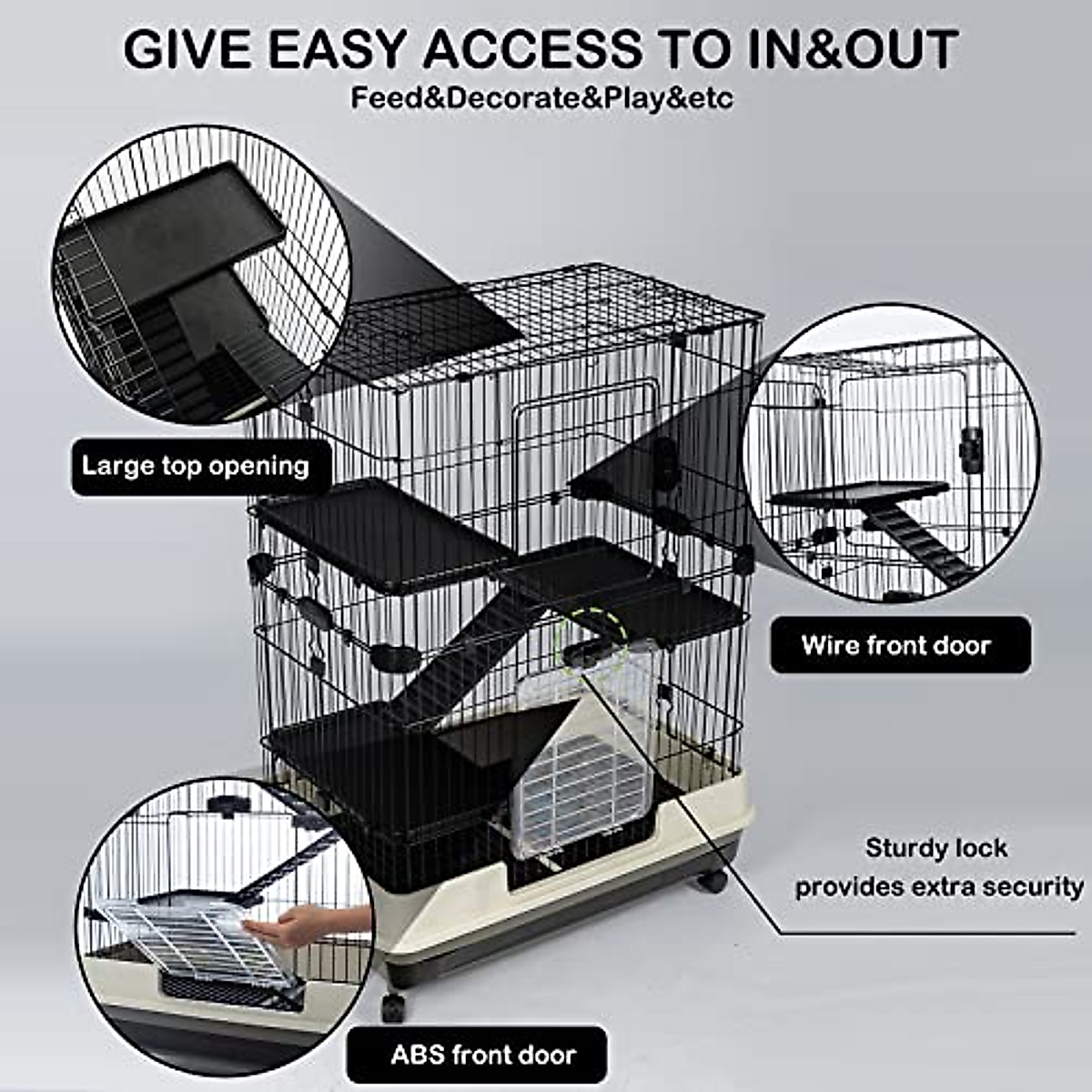 GIVE EASY ACCESS TO IN&OUT
Feed&Decorate&Play&etc

Large top opening

Wire front door

Sturdy lock provides extra security

ABS front door