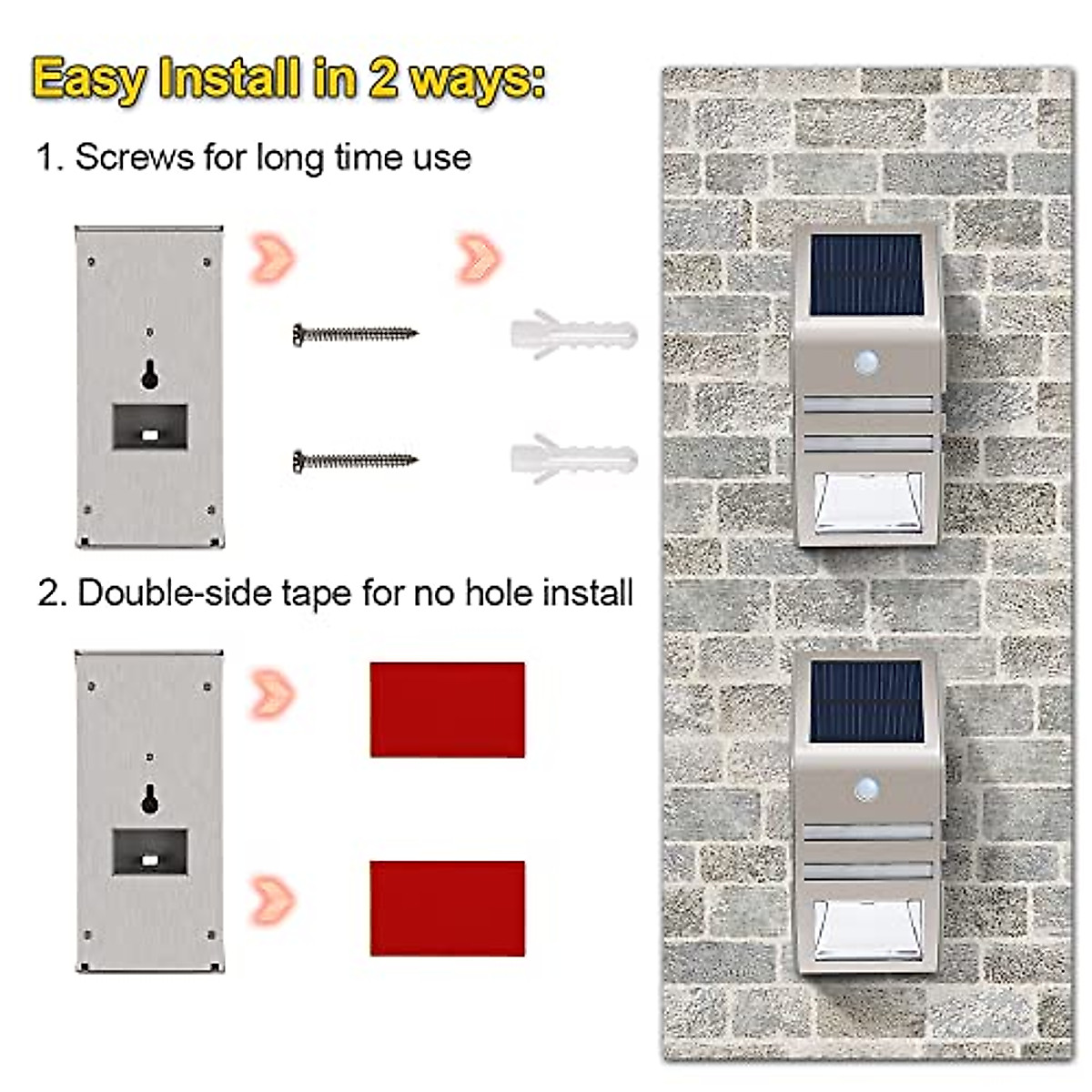 Easy Install in 2 ways:

1. Screws for long time use

2. Double-side tape for no hole install