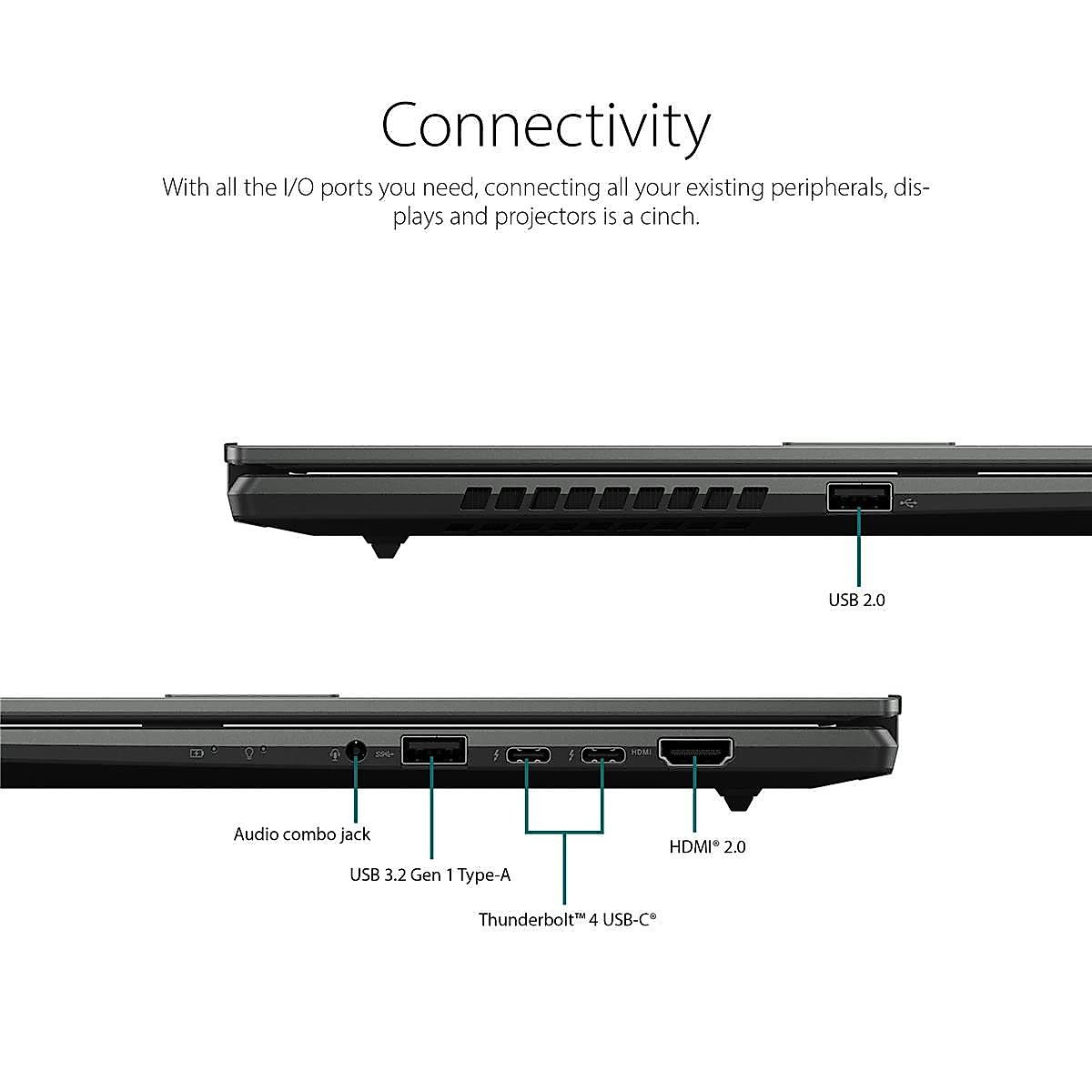 Connectivity

With all the I/O ports you need, connecting all your existing peripherals, displays and projectors is a cinch.

USB 2.0

HDMI

Audio combo jack

USB 3.2 Gen 1 Type-A

Thunderbolt™ 4 USB-C®

HDMI® 2.0