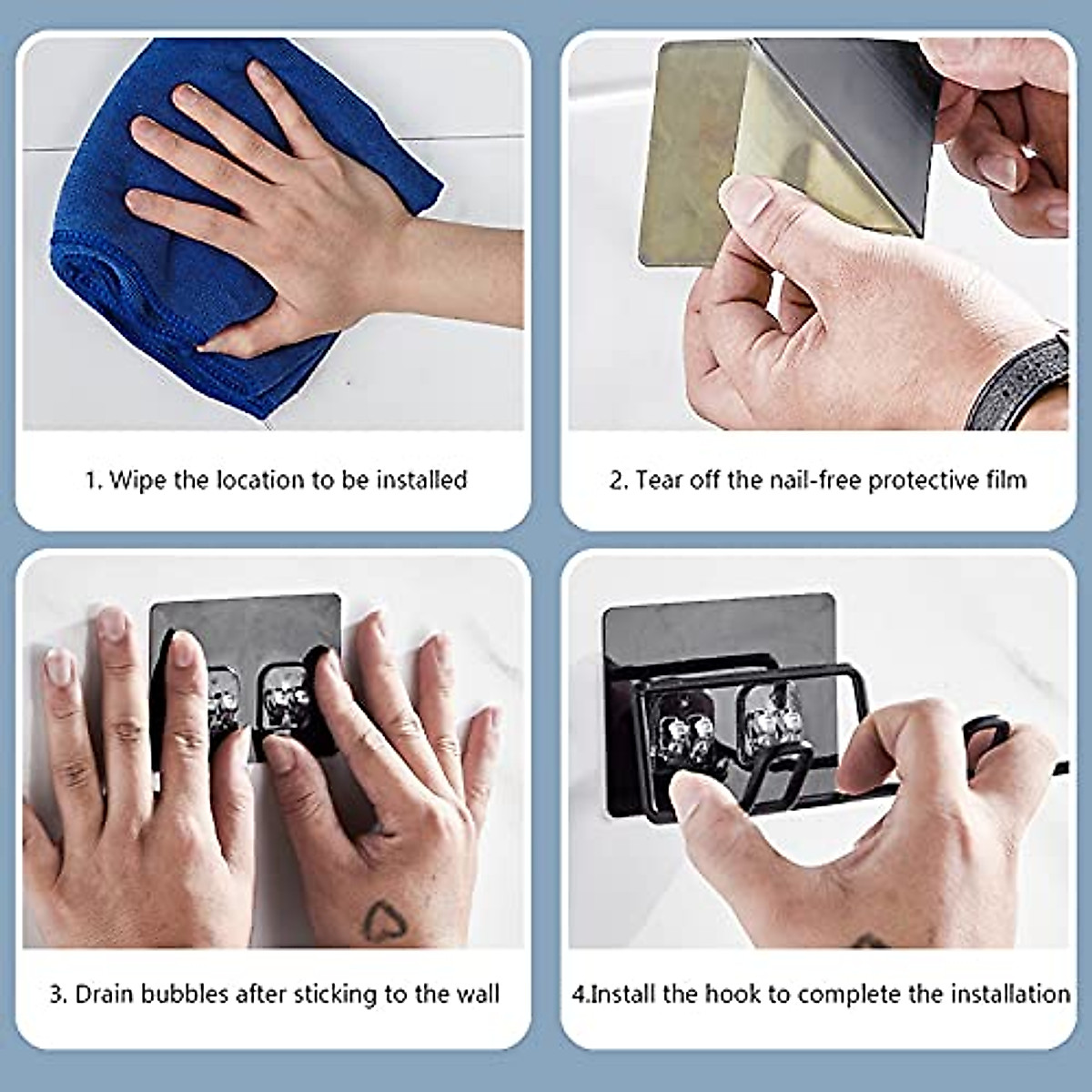 1. Wipe the location to be installed

2. Tear off the nail-free protective film

3. Drain bubbles after sticking to the wall

4.Install the hook to complete the installation