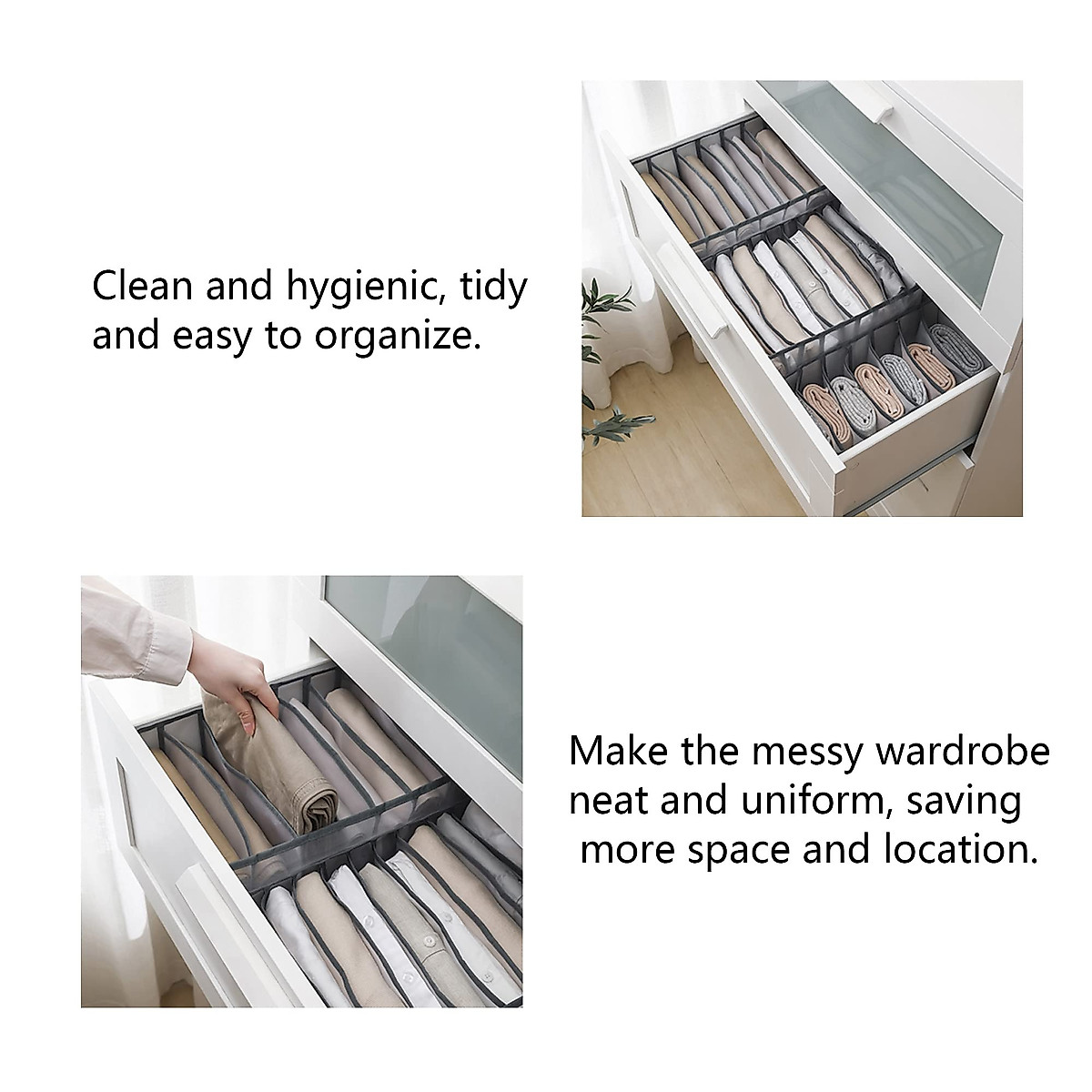 Clean and hygienic, tidy and easy to organize.

Make the messy wardrobe neat and uniform, saving more space and location.