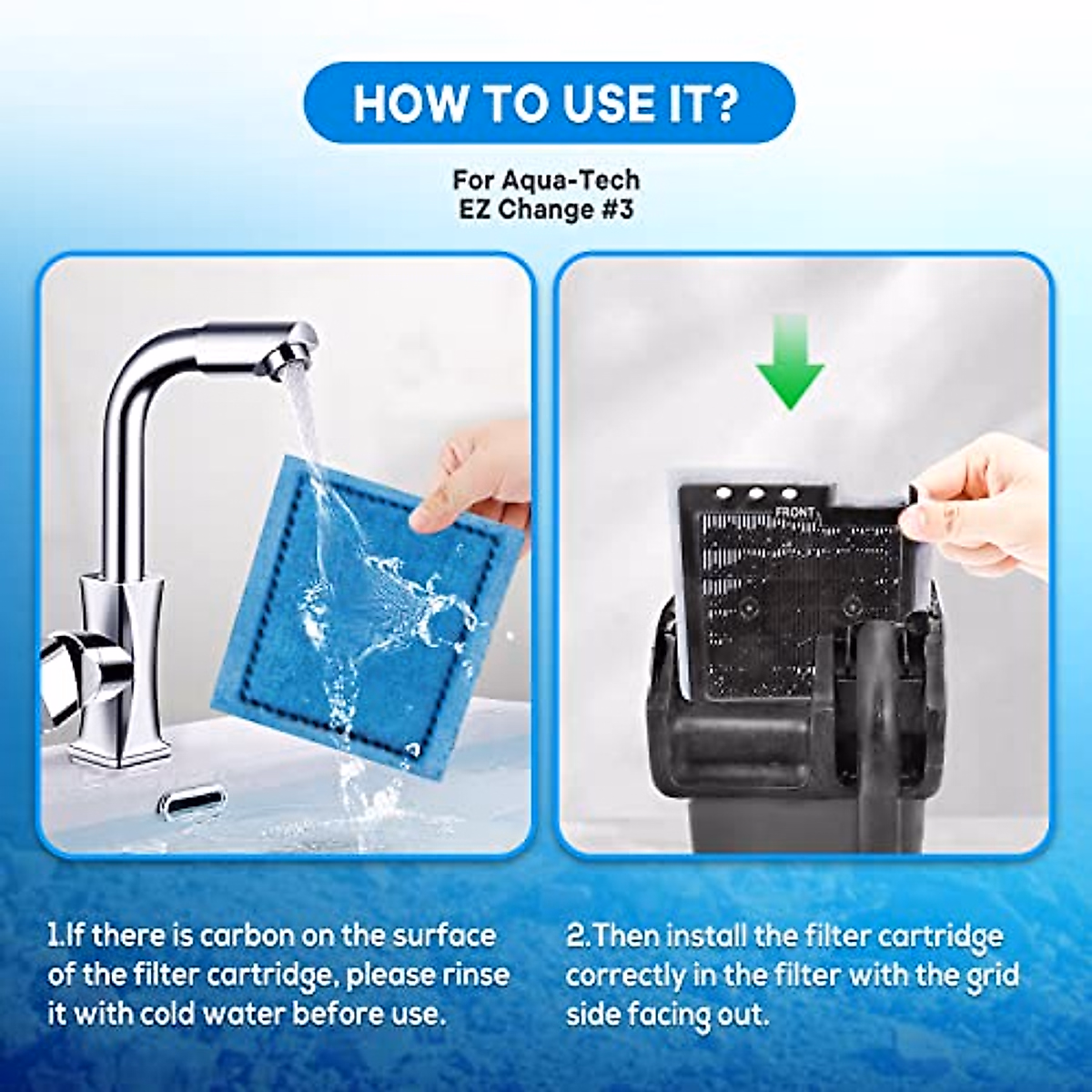 HOW TO USE IT?

For Aqua-Tech
EZ Change #3

FRONT

1.If there is carbon on the surface of the filter cartridge, please rinse it with cold water before use.

2.Then install the filter cartridge correctly in the filter with the grid side facing out.