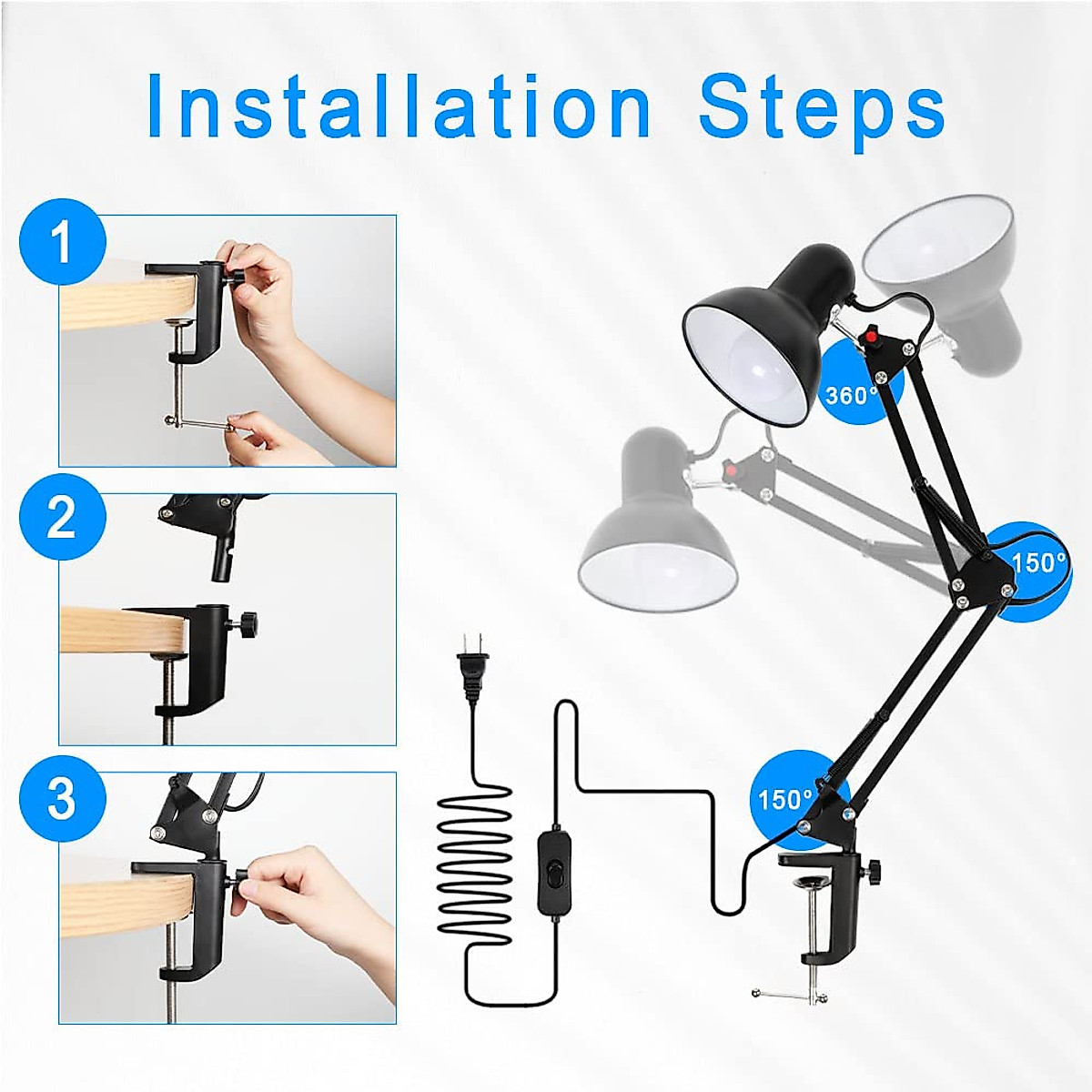 Installation Steps

1

2

3

360°

150°

150°