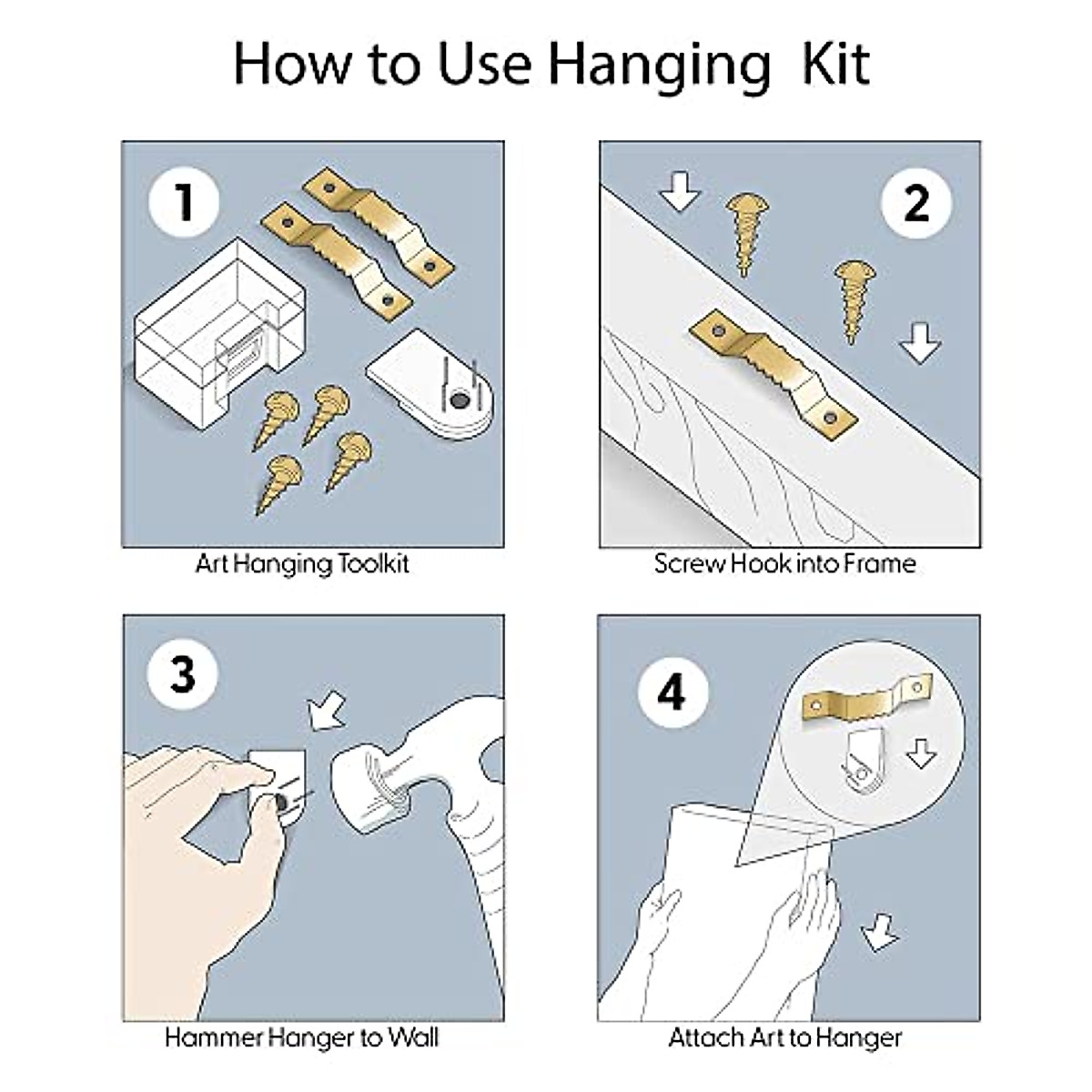 How to Use Hanging Kit

1

Art Hanging Toolkit

2

Screw Hook into Frame

3

Hammer Hanger to Wall

4

Attach Art to Hanger