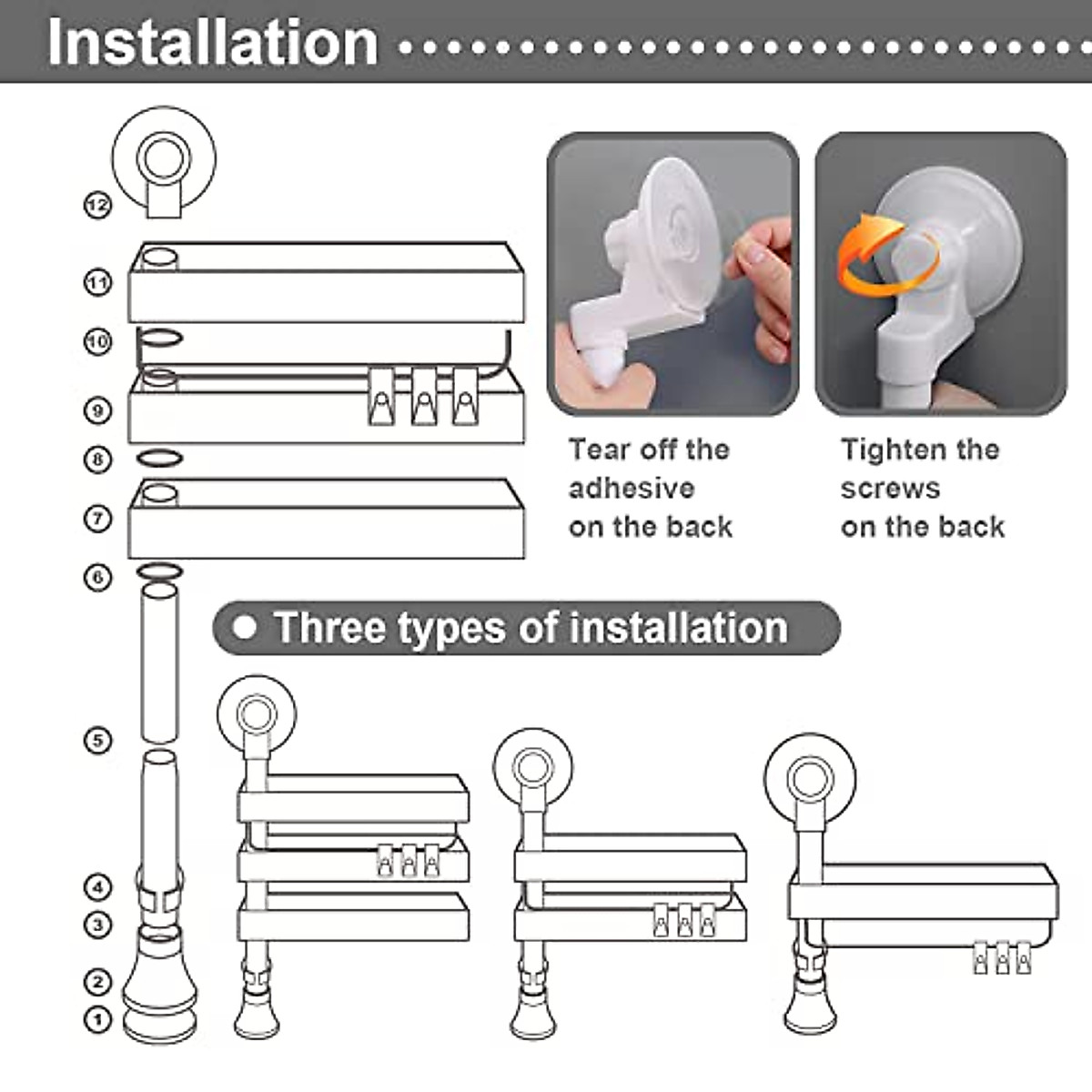 Installation

⑫
⑪
⑩
⑨
⑧
⑦
⑥
⑤
④
③
②
①

Tear off the adhesive on the back

Tighten the screws on the back

Three types of installation