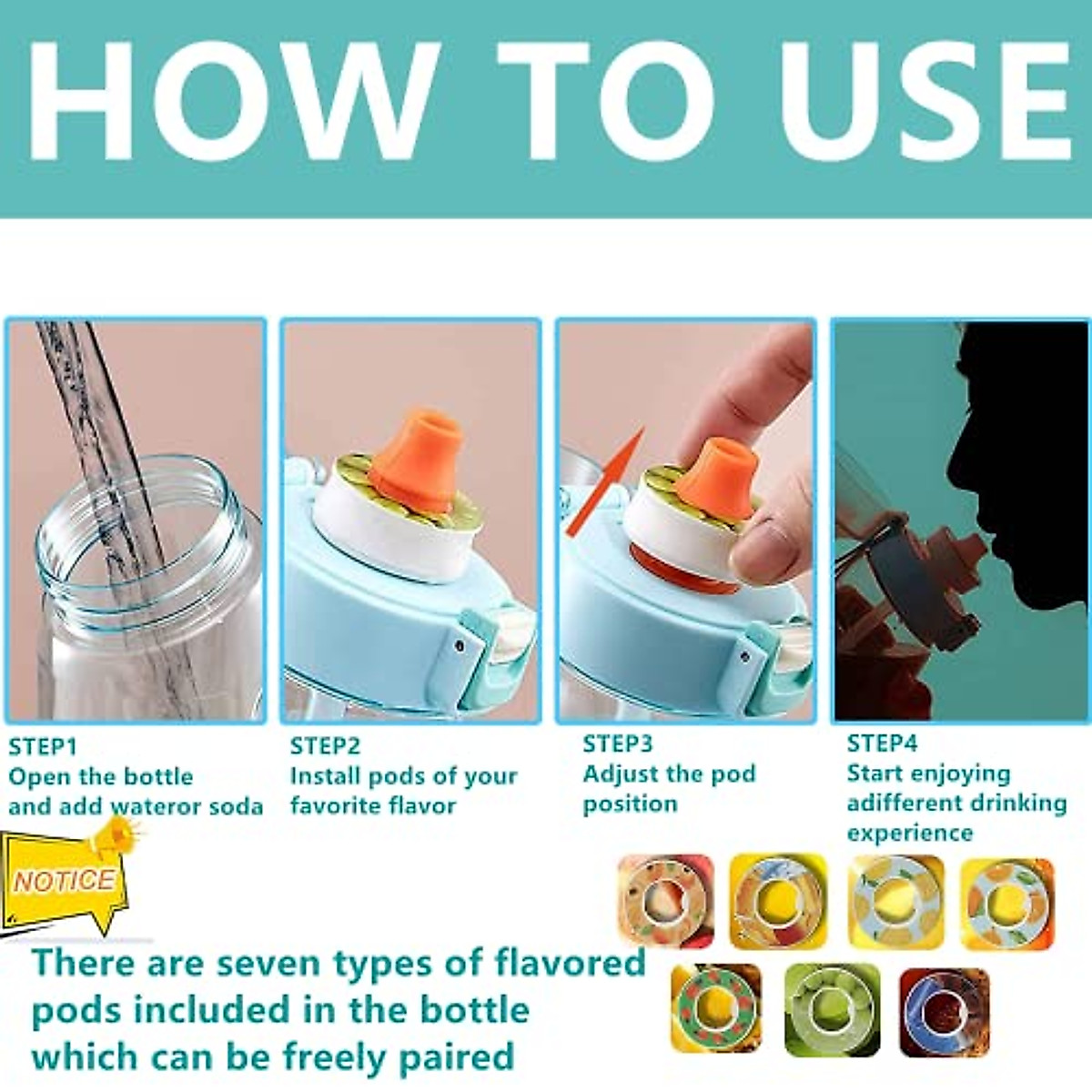 HOW TO USE

STEP1
Open the bottle and add wateror soda

STEP2
Install pods of your favorite flavor

STEP3
Adjust the pod position

STEP4
Start enjoying adifferent drinking experience

NOTICE

There are seven types of flavored pods included in the bottle which can be freely paired