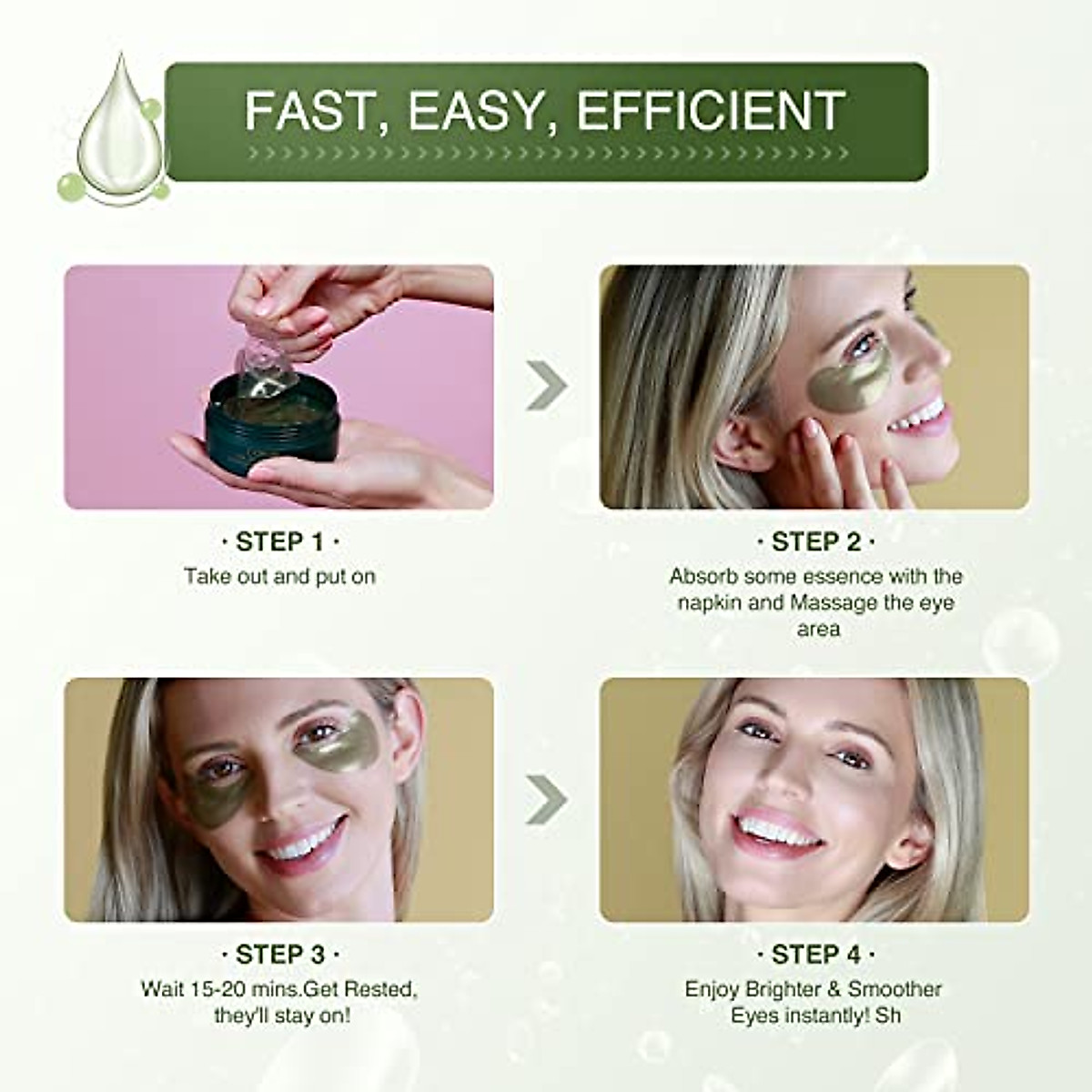 FAST, EASY, EFFICIENT

· STEP 1 ·
Take out and put on

· STEP 2 ·
Absorb some essence with the napkin and Massage the eye area

· STEP 3 ·
Wait 15-20 mins.Get Rested, they'll stay on!

· STEP 4 ·
Enjoy Brighter & Smoother Eyes instantly! Sh