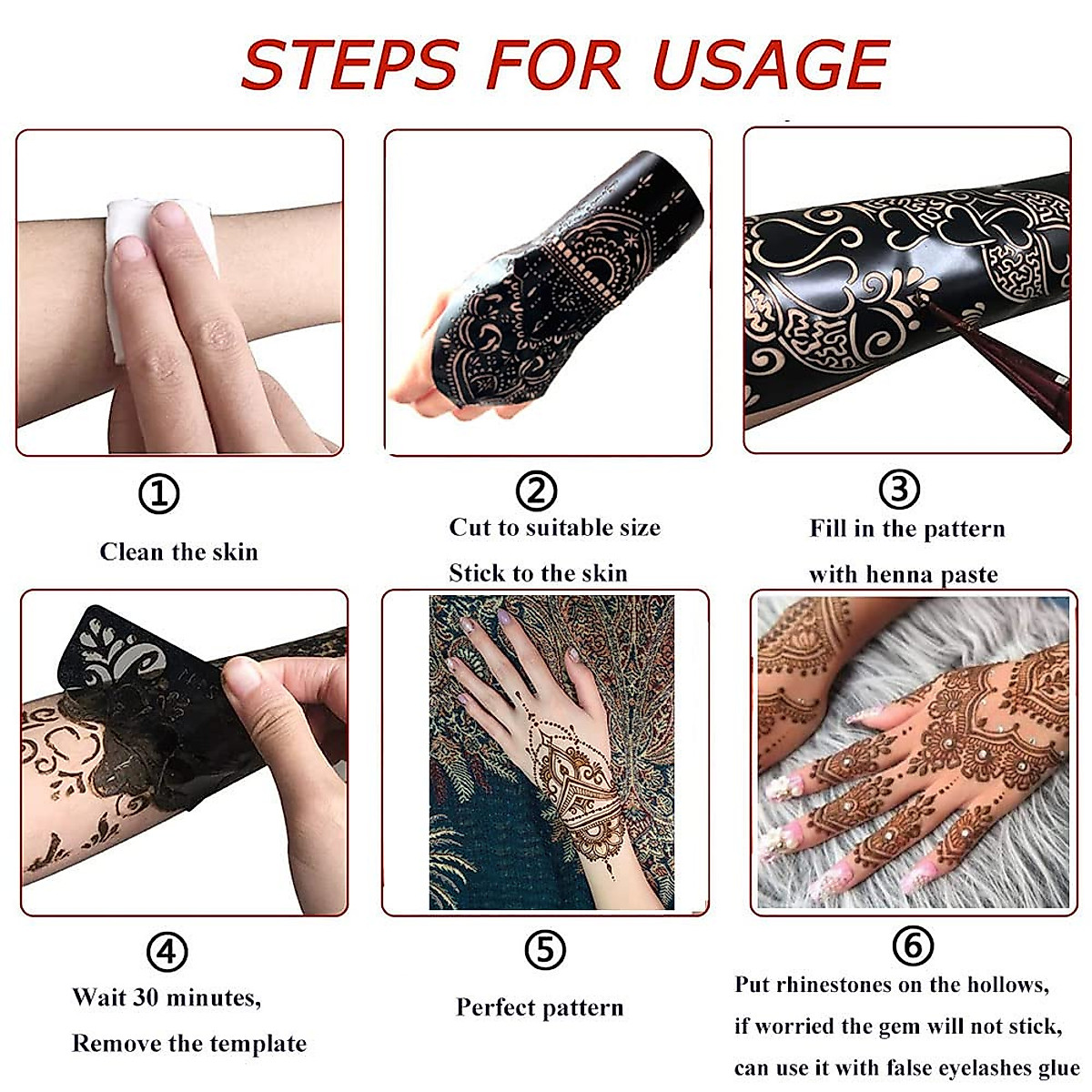 STEPS FOR USAGE

①
Clean the skin

②
Cut to suitable size
Stick to the skin

③
Fill in the pattern
with henna paste

④
Wait 30 minutes,
Remove the template

⑤
Perfect pattern

⑥
Put rhinestones on the hollows,
if worried the gem will not stick,
can use it with false eyelashes glue