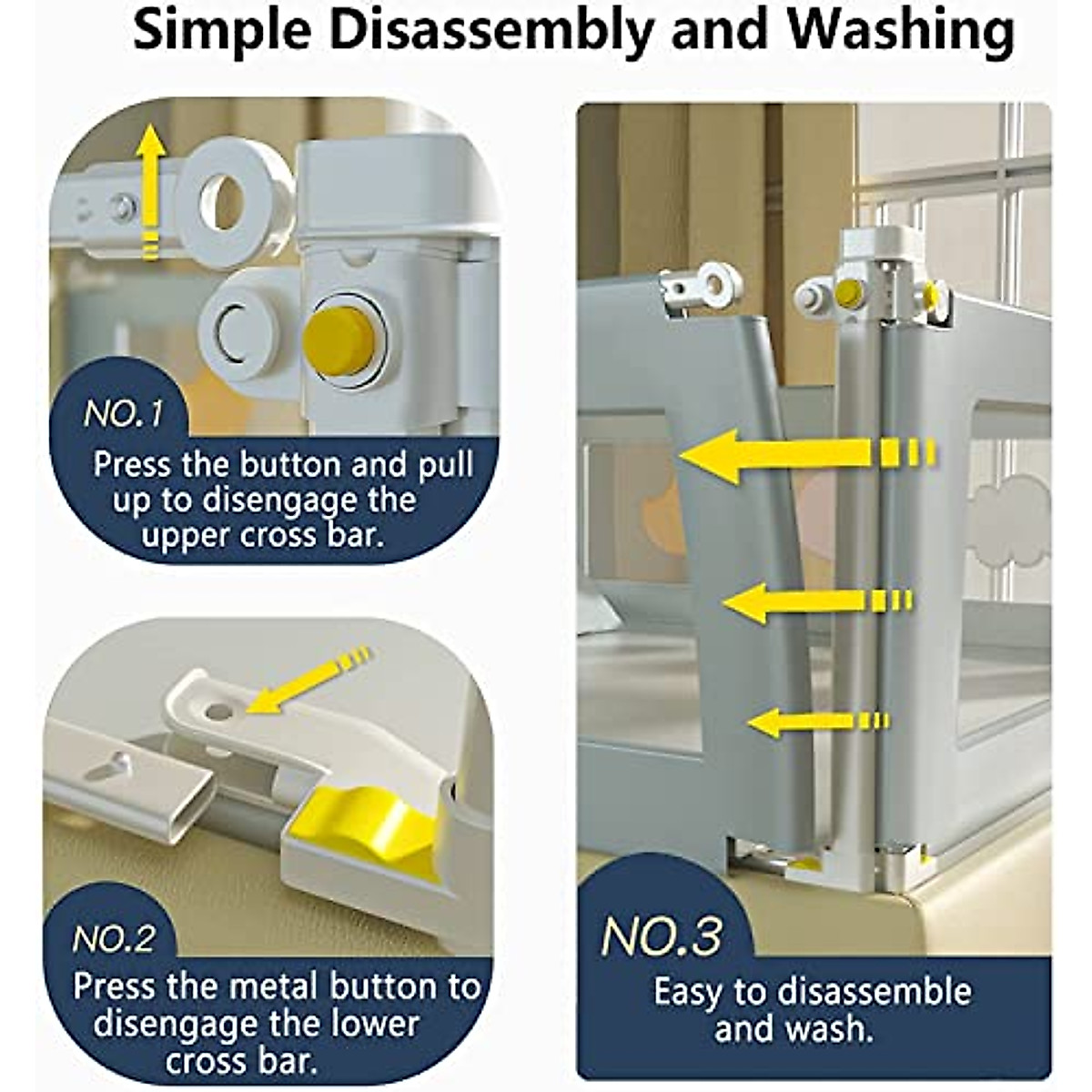 Simple Disassembly and Washing

NO.1
Press the button and pull up to disengage the upper cross bar.

NO.2
Press the metal button to disengage the lower cross bar.

NO.3
Easy to disassemble and wash.