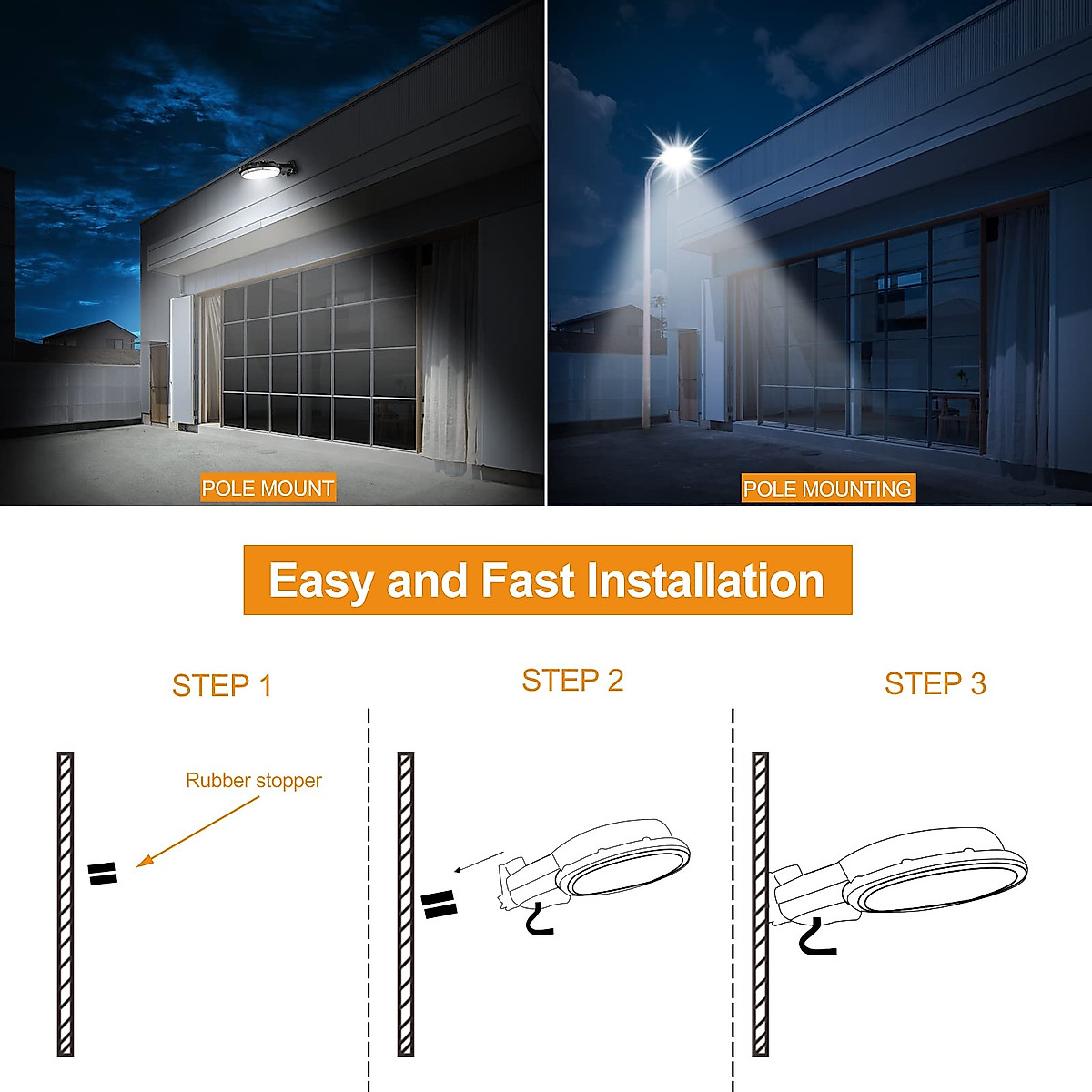 POLE MOUNT

POLE MOUNTING

Easy and Fast Installation

STEP 1

Rubber stopper

STEP 2

STEP 3