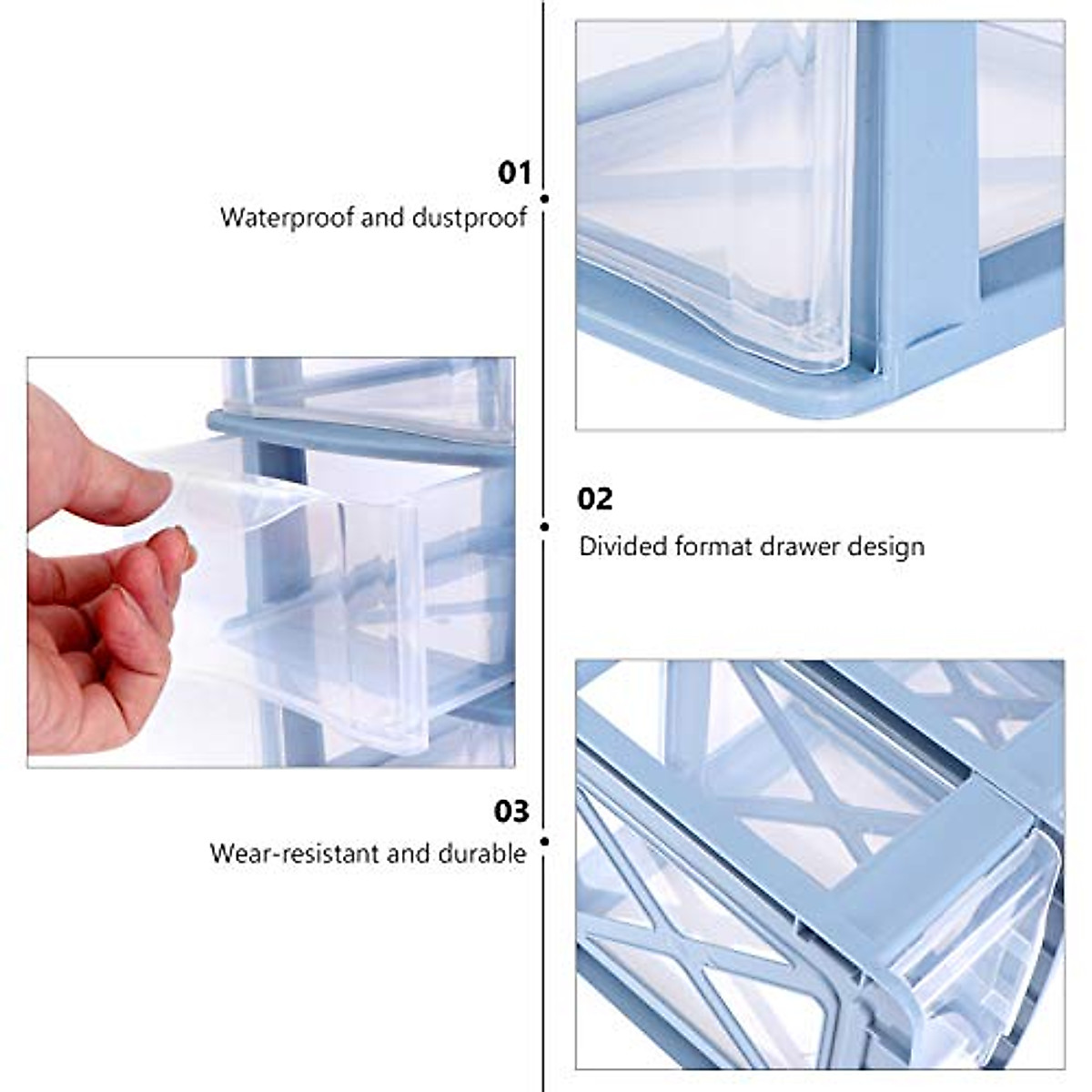 01
Waterproof and dustproof

02
Divided format drawer design

03
Wear-resistant and durable