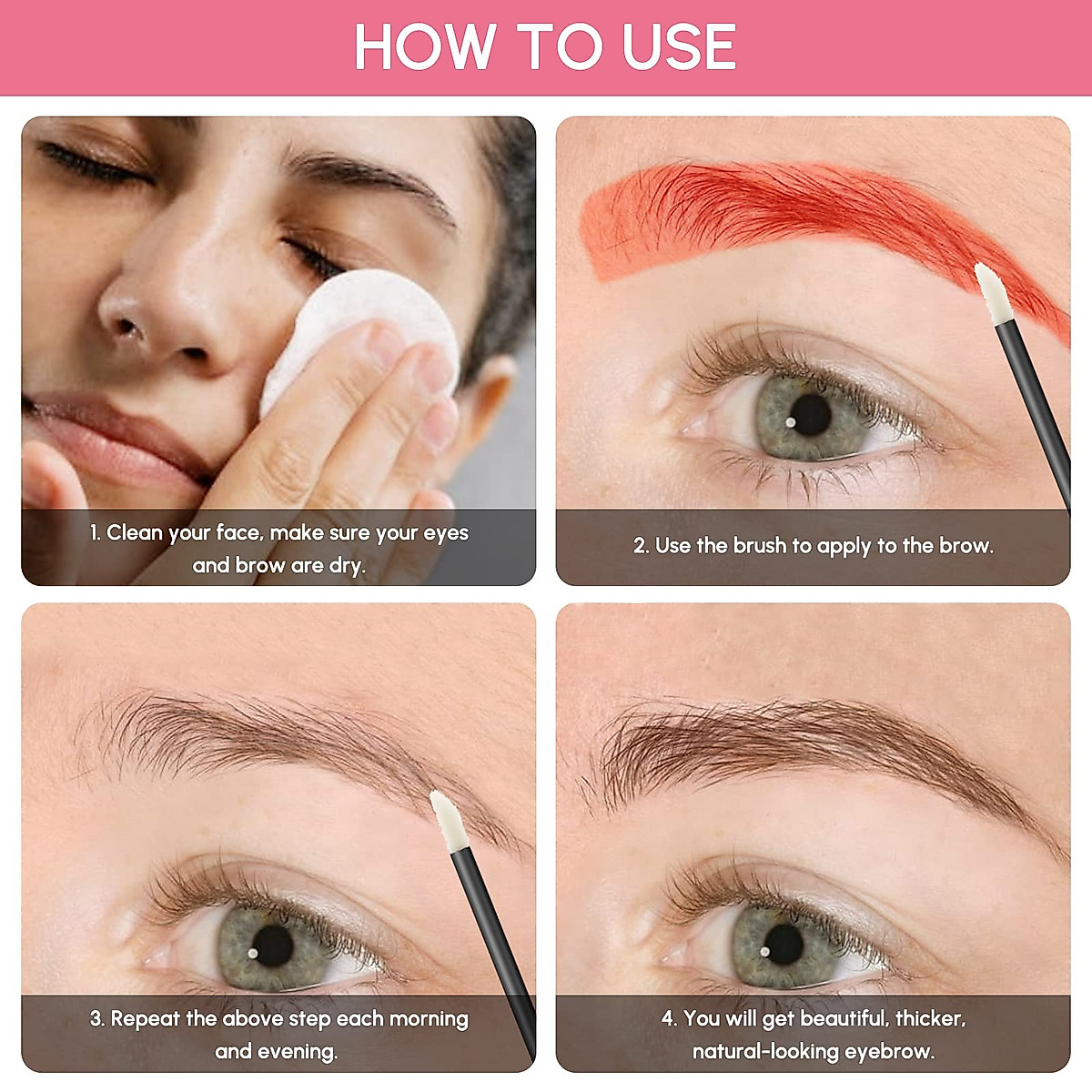 HOW TO USE

1. Clean your face, make sure your eyes and brow are dry.

2. Use the brush to apply to the brow.

3. Repeat the above step each morning and evening.

4. You will get beautiful, thicker, natural-looking eyebrow.