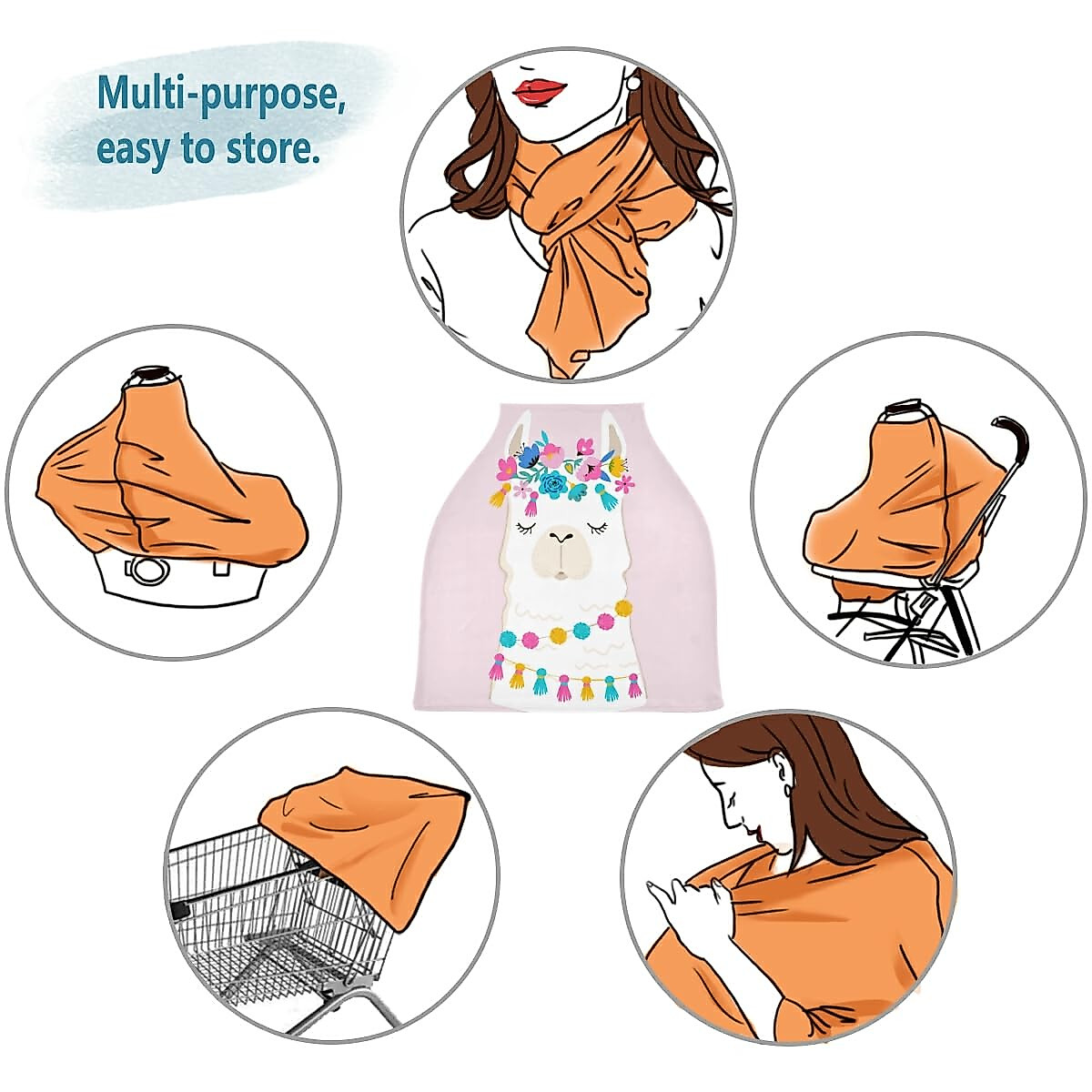 Multi-purpose, easy to store.