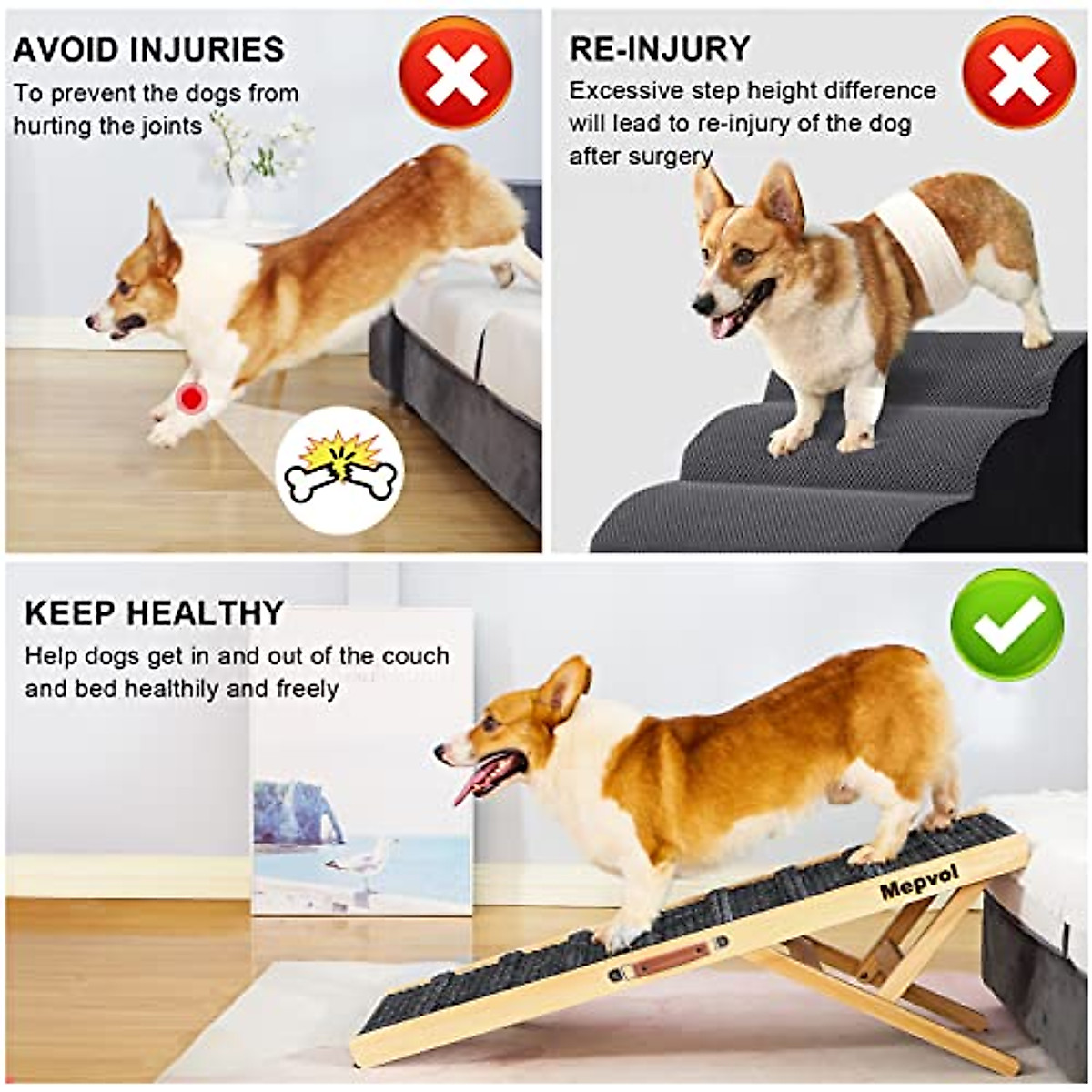 AVOID INJURIES
To prevent the dogs from hurting the joints

RE-INJURY
Excessive step height difference will lead to re-injury of the dog after surgery

KEEP HEALTHY
Help dogs get in and out of the couch and bed healthily and freely

Mepvol