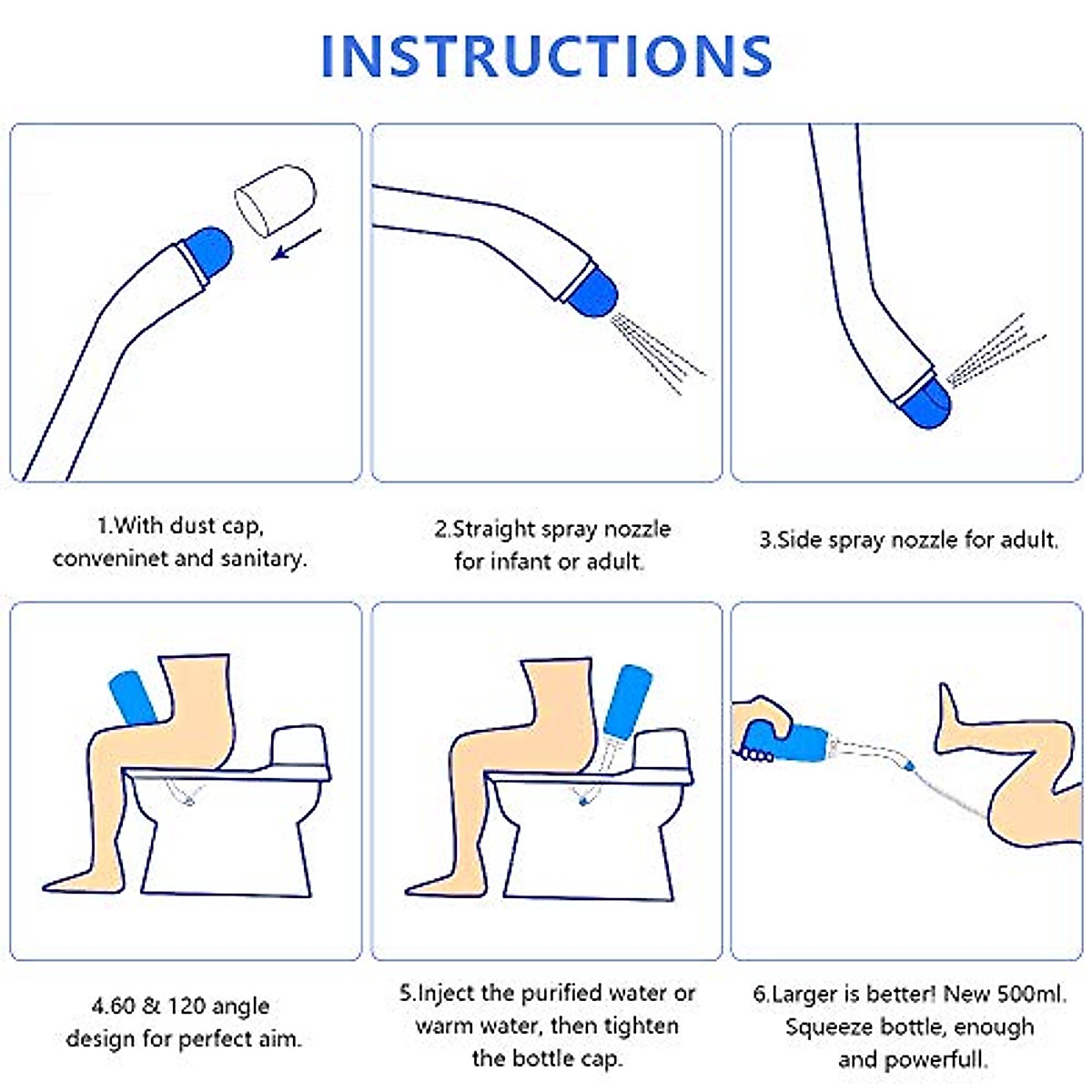 INSTRUCTIONS

1.With dust cap, conveninet and sanitary.

2.Straight spray nozzle for infant or adult.

3.Side spray nozzle for adult.

4.60 & 120 angle design for perfect aim.

5.Inject the purified water or warm water, then tighten the bottle cap.

6.Larger is better! New 500ml. Squeeze bottle, enough and powerfull.