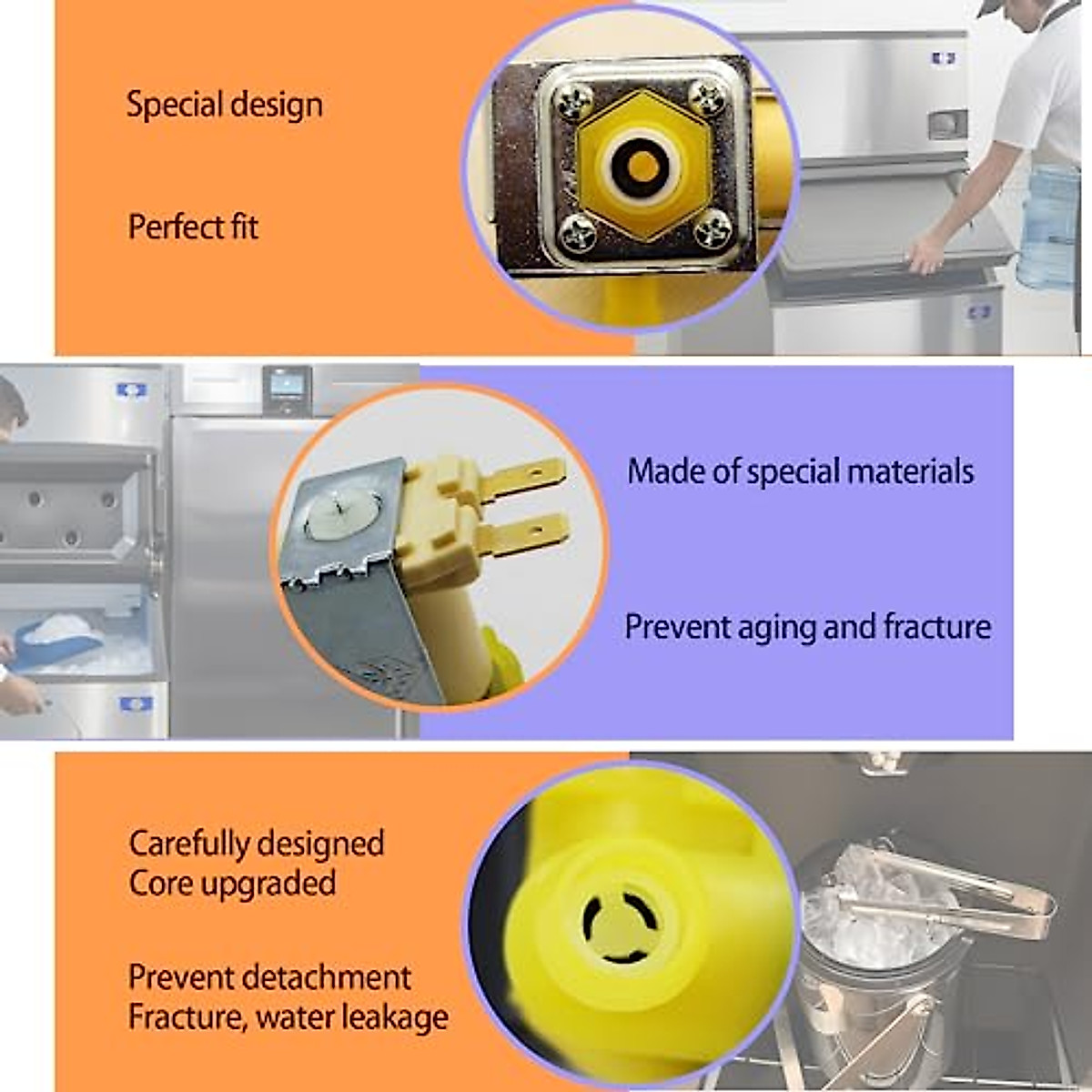 Special design

Perfect fit

Made of special materials

Prevent aging and fracture

Carefully designed
Core upgraded

Prevent detachment
Fracture, water leakage