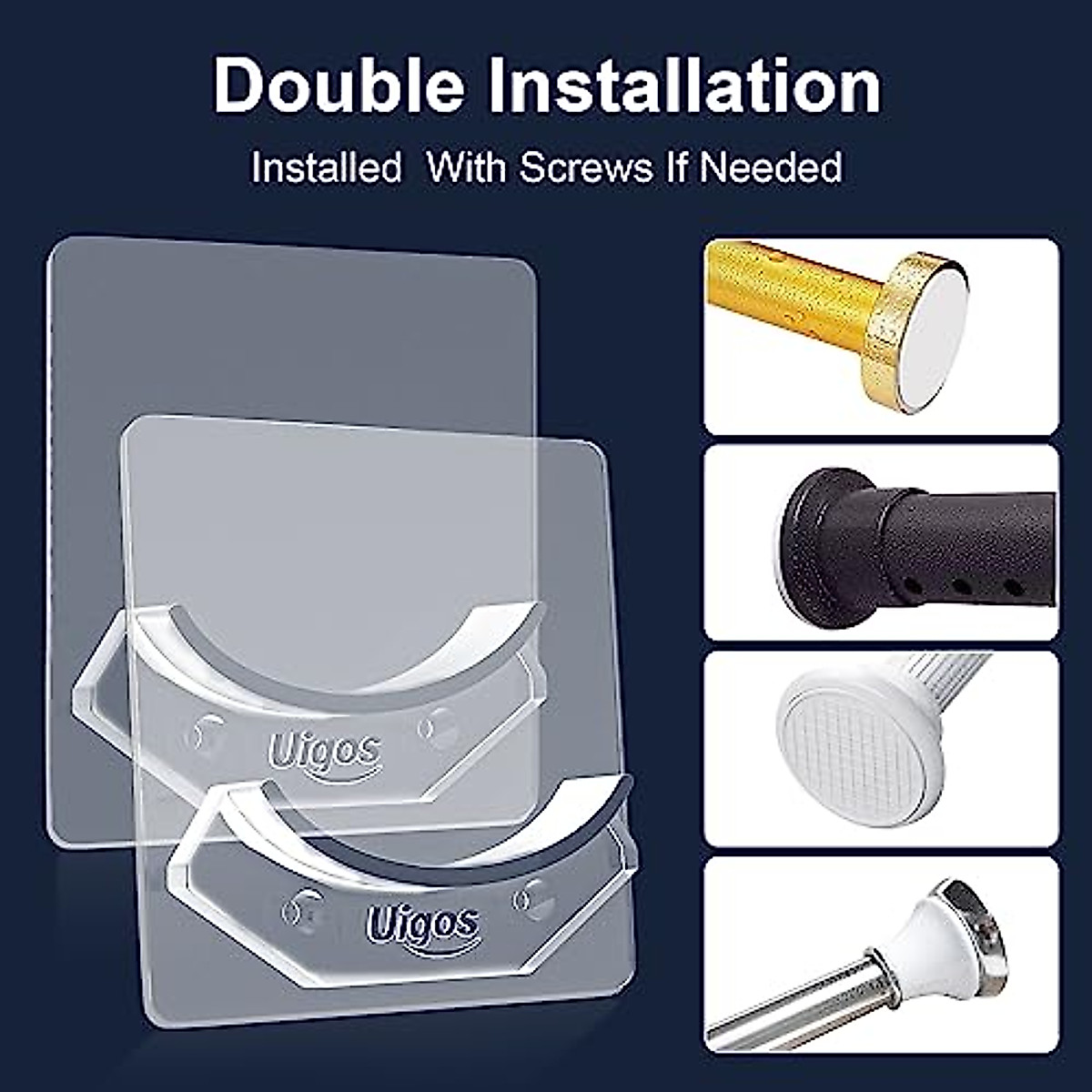 Double Installation

Installed With Screws If Needed

Uigos

Uigos