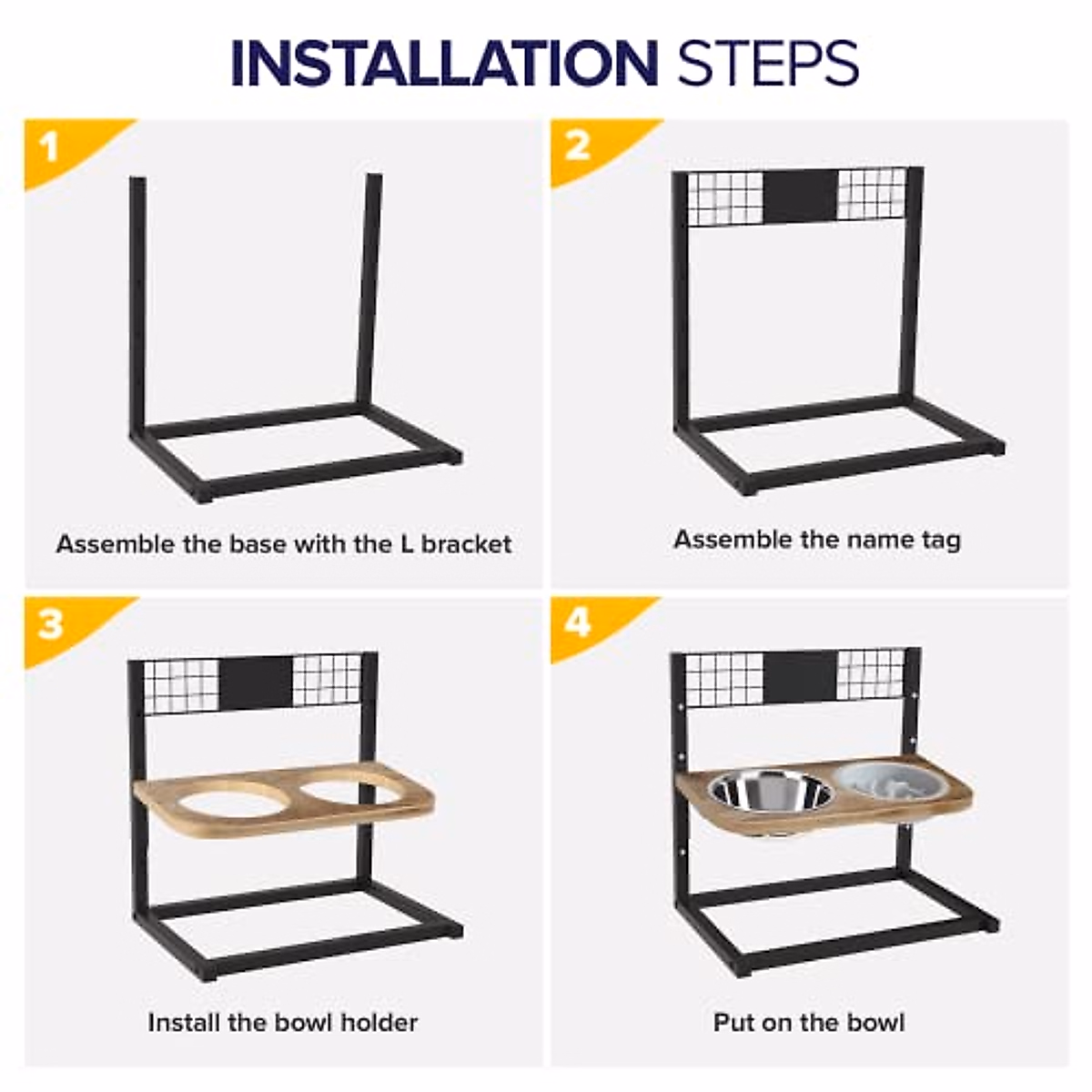 INSTALLATION STEPS

1

Assemble the base with the L bracket

2

Assemble the name tag

3

Install the bowl holder

4

Put on the bowl