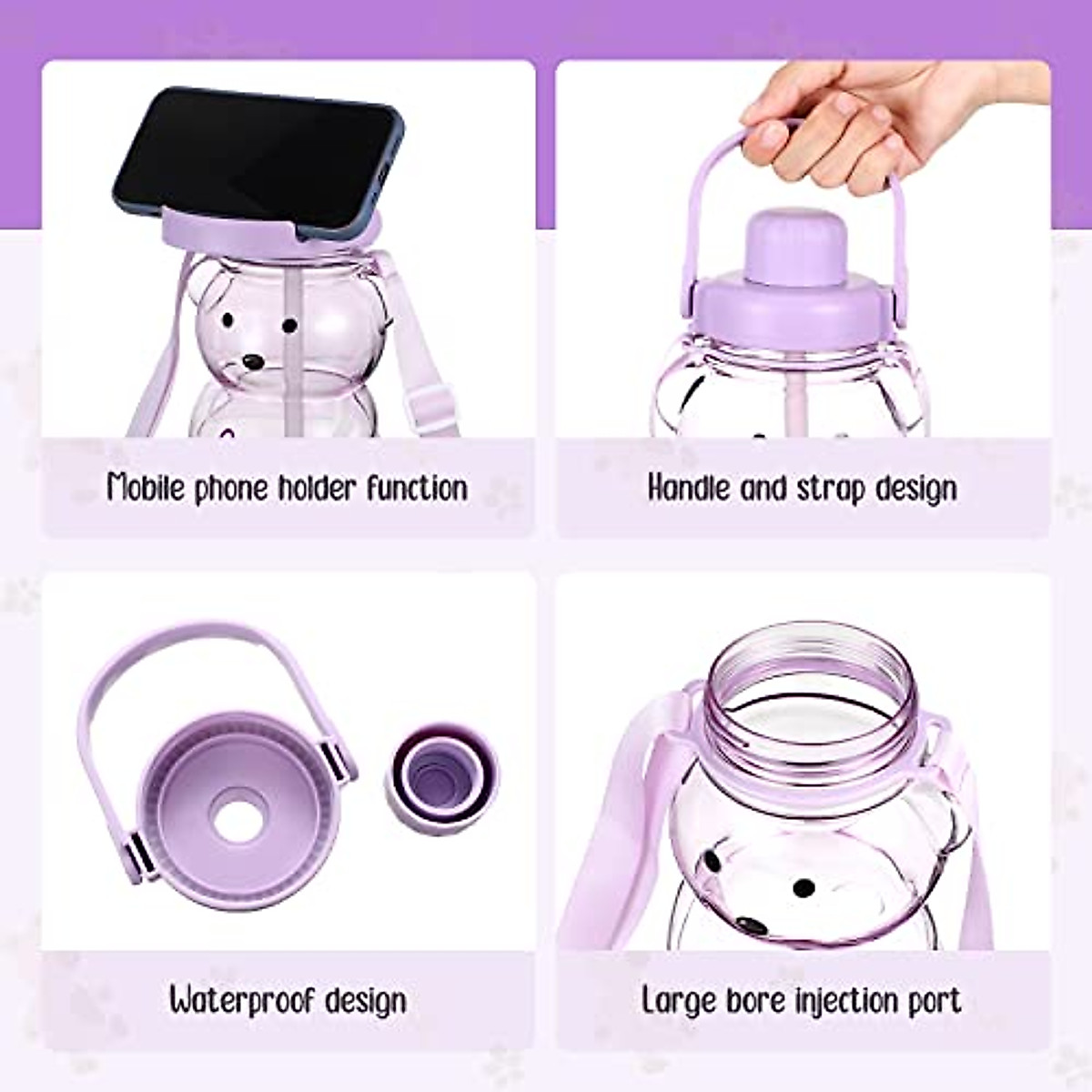 Mobile phone holder function

Handle and strap design

Waterproof design

Large bore injection port