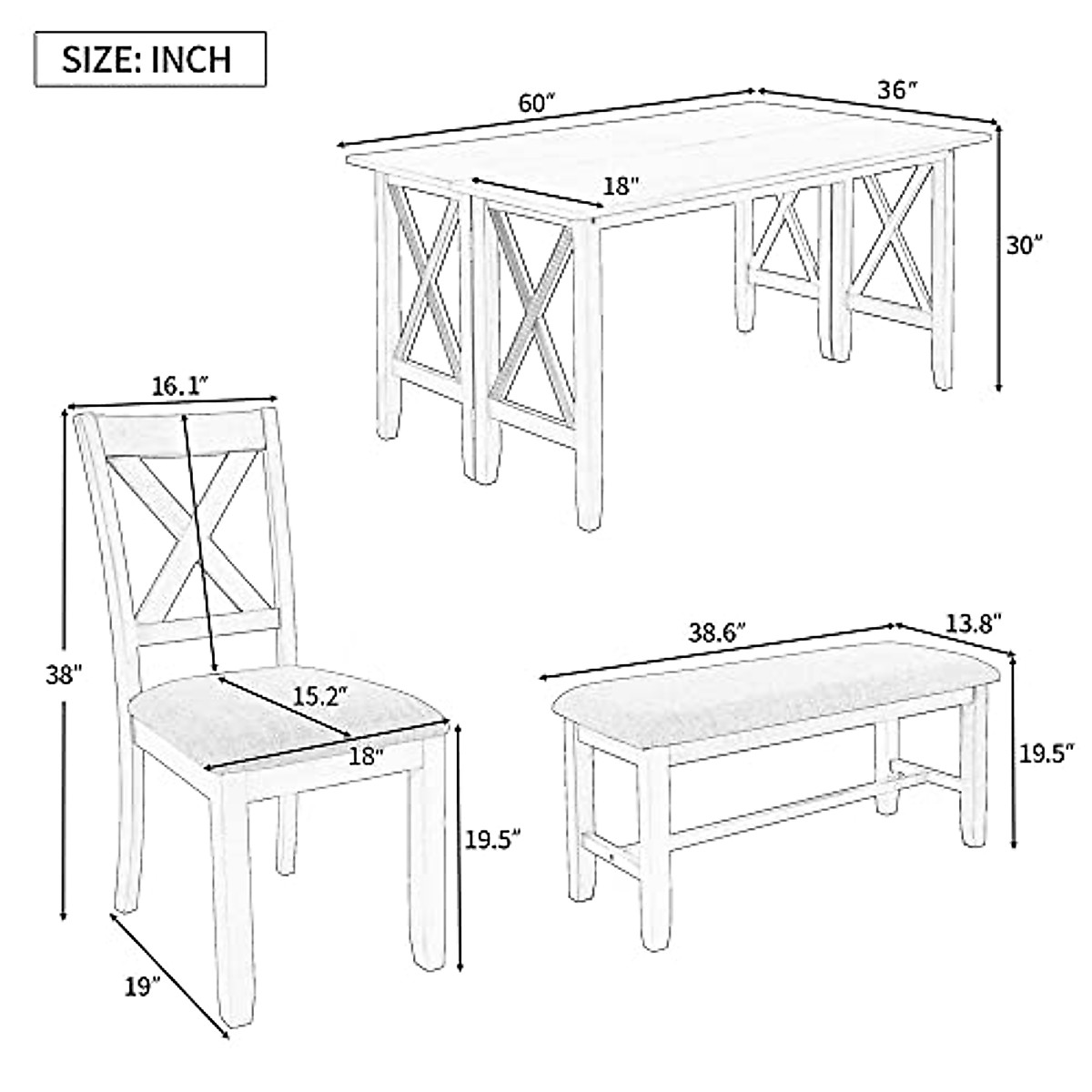 SIZE: INCH

60"

36"

18"

30"

16.1"

38"

15.2"

18"

19.5"

19"

38.6"

13.8"

19.5"