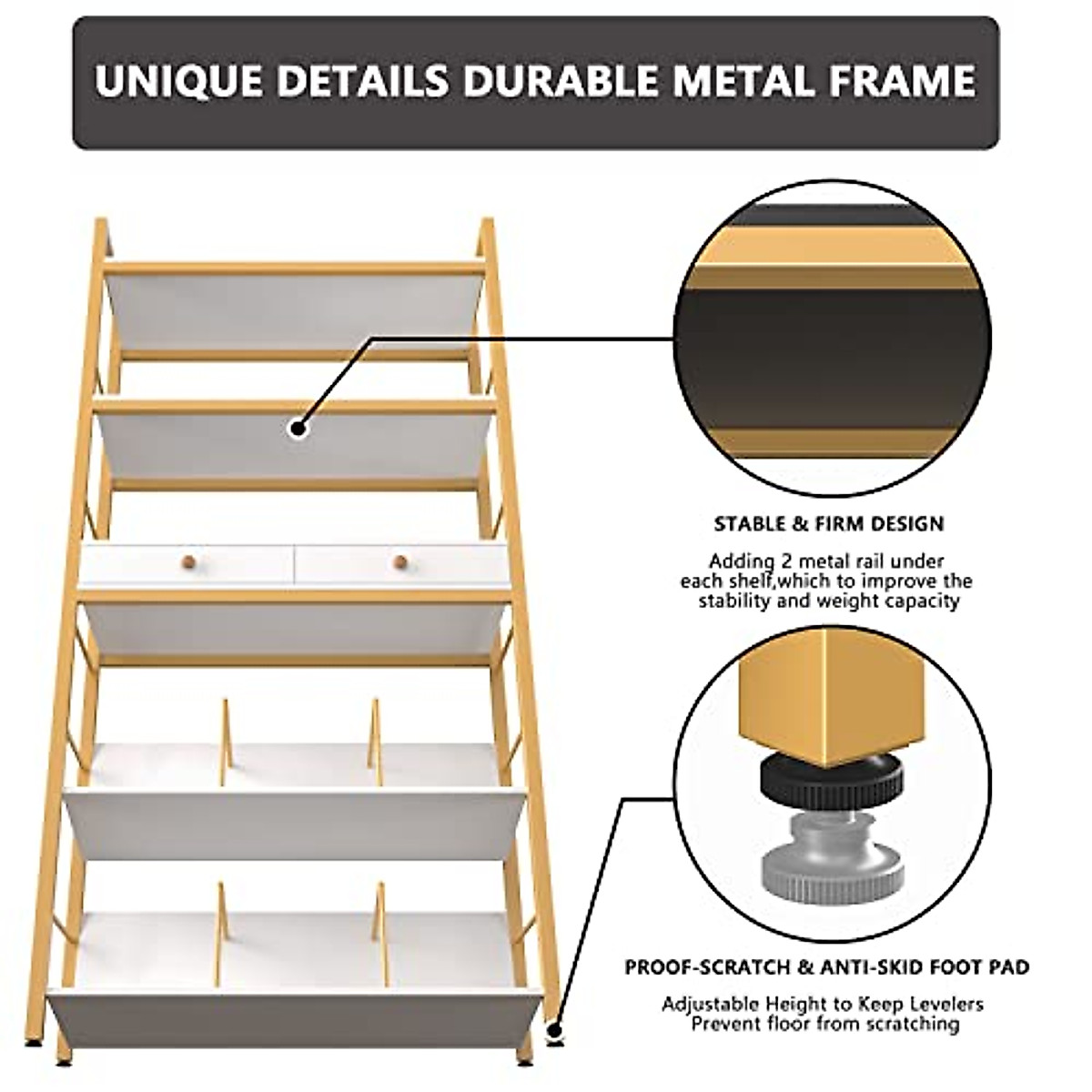 UNIQUE DETAILS DURABLE METAL FRAME

STABLE & FIRM DESIGN

Adding 2 metal rail under each shelf,which to improve the stability and weight capacity

PROOF-SCRATCH & ANTI-SKID FOOT PAD

Adjustable Height to Keep Levelers Prevent floor from scratching