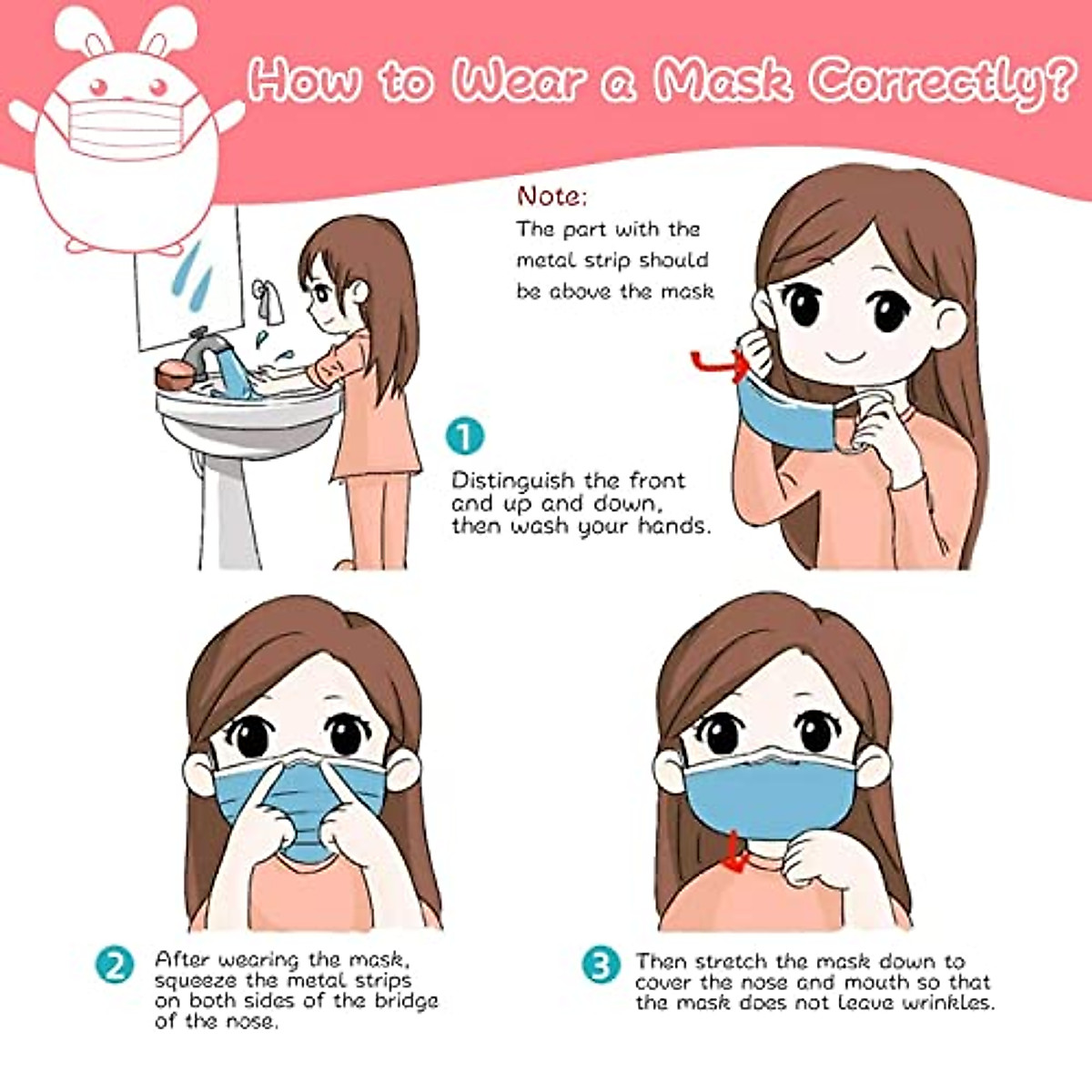 How to Wear a Mask Correctly?

Note:
The part with the metal strip should be above the mask

1
Distinguish the front and up and down, then wash your hands.

2
After wearing the mask, squeeze the metal strips on both sides of the bridge of the nose.

3
Then stretch the mask down to cover the nose and mouth so that the mask does not leave wrinkles.